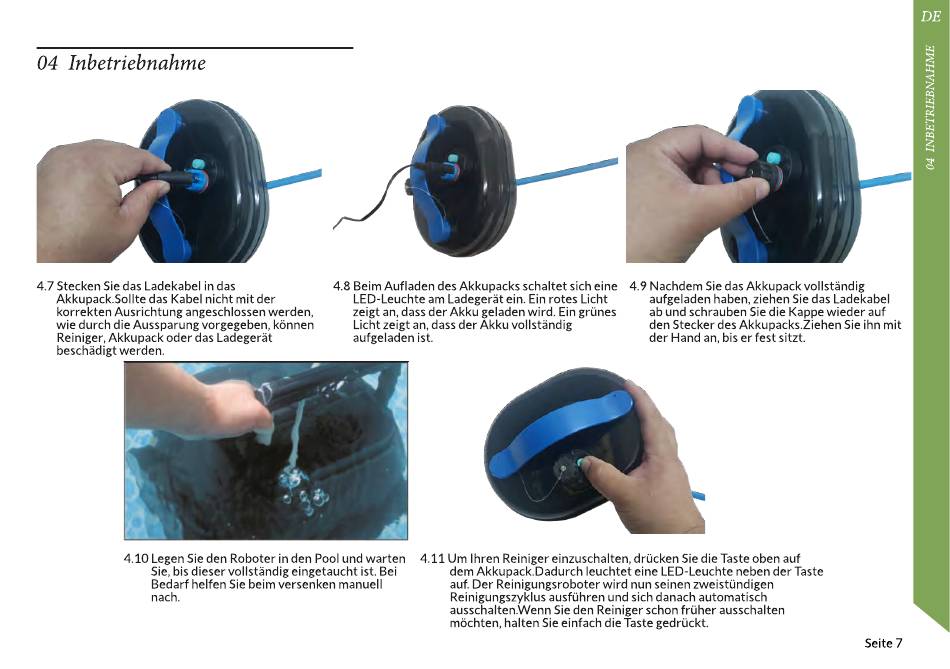 DE

04 INBETRIEBNAHME

04 Inbetriebnahme

4.7 Stecken Sie das Ladekabel in das Akkupack.Sollte das Kabel nicht mit der korrekten Ausrichtung angeschlossen werden, wie durch die Aussparung vorgegeben, können Reiniger, Akkupack oder das Ladegerät beschädigt werden.

4.8 Beim Aufladen des Akkupacks schaltet sich eine LED-Leuchte am Ladegerät ein. Ein rotes Licht zeigt an, dass der Akku geladen wird. Ein grünes Licht zeigt an, dass der Akku vollständig aufgeladen ist.

4.9 Nachdem Sie das Akkupack vollständig aufgeladen haben, ziehen Sie das Ladekabel ab und schrauben Sie die Kappe wieder auf den Stecker des Akkupacks.Ziehen Sie ihn mit der Hand an, bis er fest sitzt.

4.10 Legen Sie den Roboter in den Pool und warten Sie, bis dieser vollständig eingetaucht ist. Bei Bedarf helfen Sie beim versenken manuell nach.

4.11 Um Ihren Reiniger einzuschalten, drücken Sie die Taste oben auf dem Akkupack.Dadurch leuchtet eine LED-Leuchte neben der Taste auf. Der Reinigungsroboter wird nun seinen zweistündigen Reinigungszyklus ausführen und sich danach automatisch ausschalten.Wenn Sie den Reiniger schon früher ausschalten möchten, halten Sie einfach die Taste gedrückt.

Seite 7