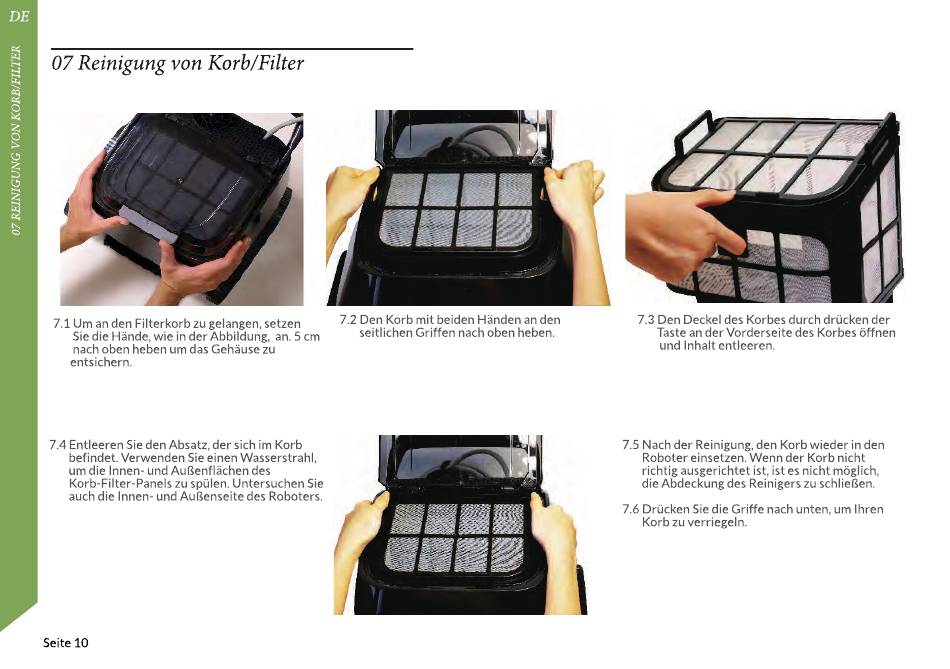 DE

07 REINIGUNG VON KORB/FILTER

07 Reinigung von Korb/Filter

7.1 Um an den Filterkorb zu gelangen, setzen Sie die Hände, wie in der Abbildung, an. 5 cm nach oben heben um das Gehäuse zu entsichern.

7.2 Den Korb mit beiden Händen an den seitlichen Griffen nach oben heben.

7.3 Den Deckel des Korbes durch drücken der Taste an der Vorderseite des Korbes öffnen und Inhalt entleeren.

7.4 Entleeren Sie den Absatz, der sich im Korb befindet. Verwenden Sie einen Wasserstrahl, um die Innen- und Außenflächen des Korb-Filter-Panels zu spülen. Untersuchen Sie auch die Innen- und Außenseite des Roboters.

7.5 Nach der Reinigung, den Korb wieder in den Roboter einsetzen. Wenn der Korb nicht richtig ausgerichtet ist, ist es nicht möglich, die Abdeckung des Reinigers zu schließen.

7.6 Drücken Sie die Griffe nach unten, um Ihren Korb zu verriegeln.

Seite 10