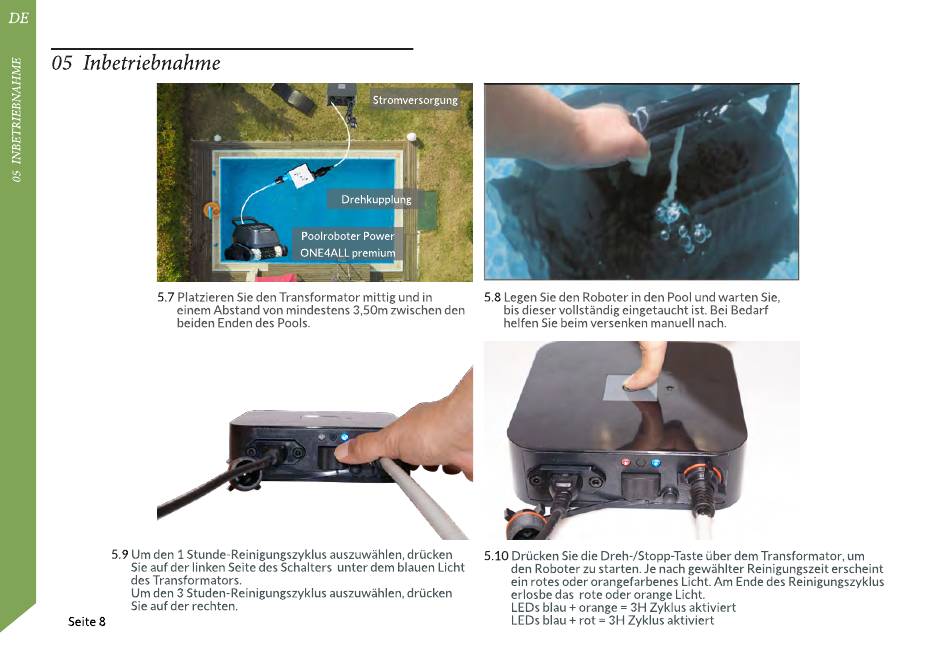 DE

05 INBETRIEBNAHME

05 Inbetriebnahme

Stromversorgung

Drehkupplung

Poolroboter Power ONE4ALL premium

5.7 Platzieren Sie den Transformator mittig und in einem Abstand von mindestens 3,50m zwischen den beiden Enden des Pools.

5.8 Legen Sie den Roboter in den Pool und warten Sie, bis dieser vollständig eingetaucht ist. Bei Bedarf helfen Sie beim versenken manuell nach.

5.9 Um den 1 Stunde-Reinigungszyklus auszuwählen, drücken Sie auf der linken Seite des Schalters unter dem blauen Licht des Transformators.
Um den 3 Studen-Reinigungszyklus auszuwählen, drücken Sie auf der rechten.

5.10 Drücken Sie die Dreh-/Stopp-Taste über dem Transformator, um den Roboter zu starten. Je nach gewählter Reinigungszeit erscheint ein rotes oder orangefarbenes Licht. Am Ende des Reinigungszyklus erlosbe das rote oder orange Licht.
LEDs blau + orange = 3H Zyklus aktiviert
LEDs blau + rot = 3H Zyklus aktiviert

Seite 8