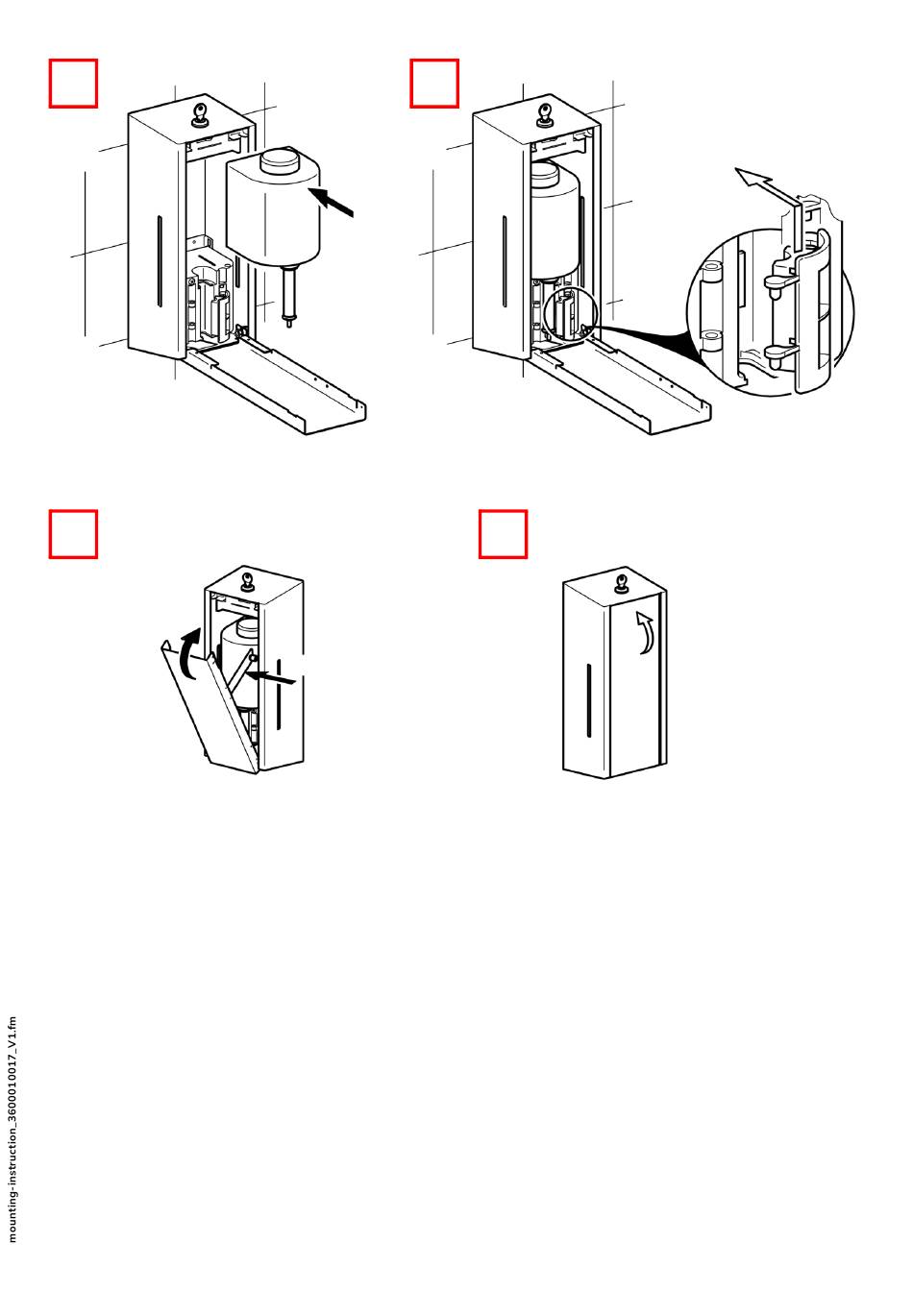 mounting-instruction_3600010017_V1.fm