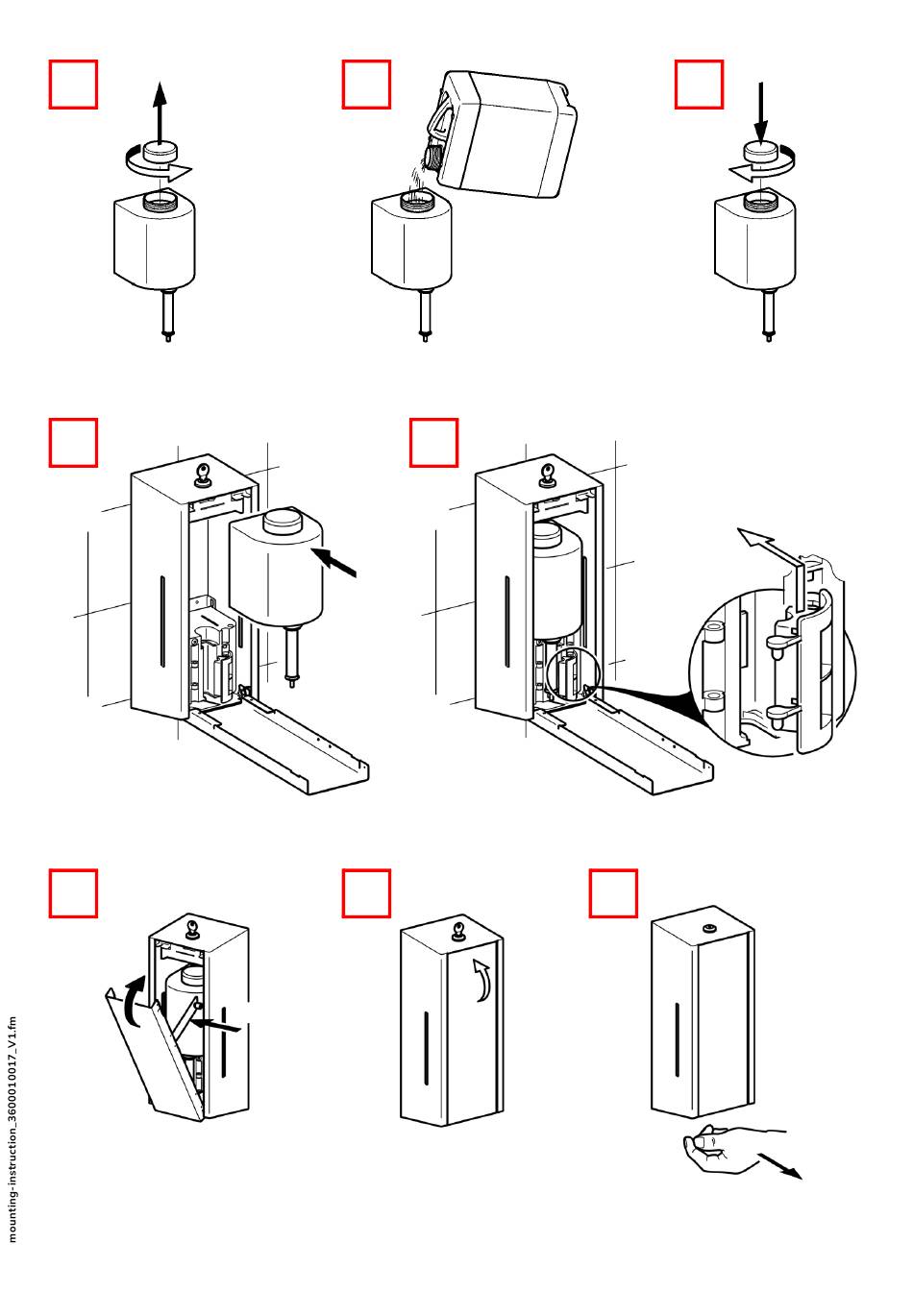 mounting-instruction_3600010017_V1.fm