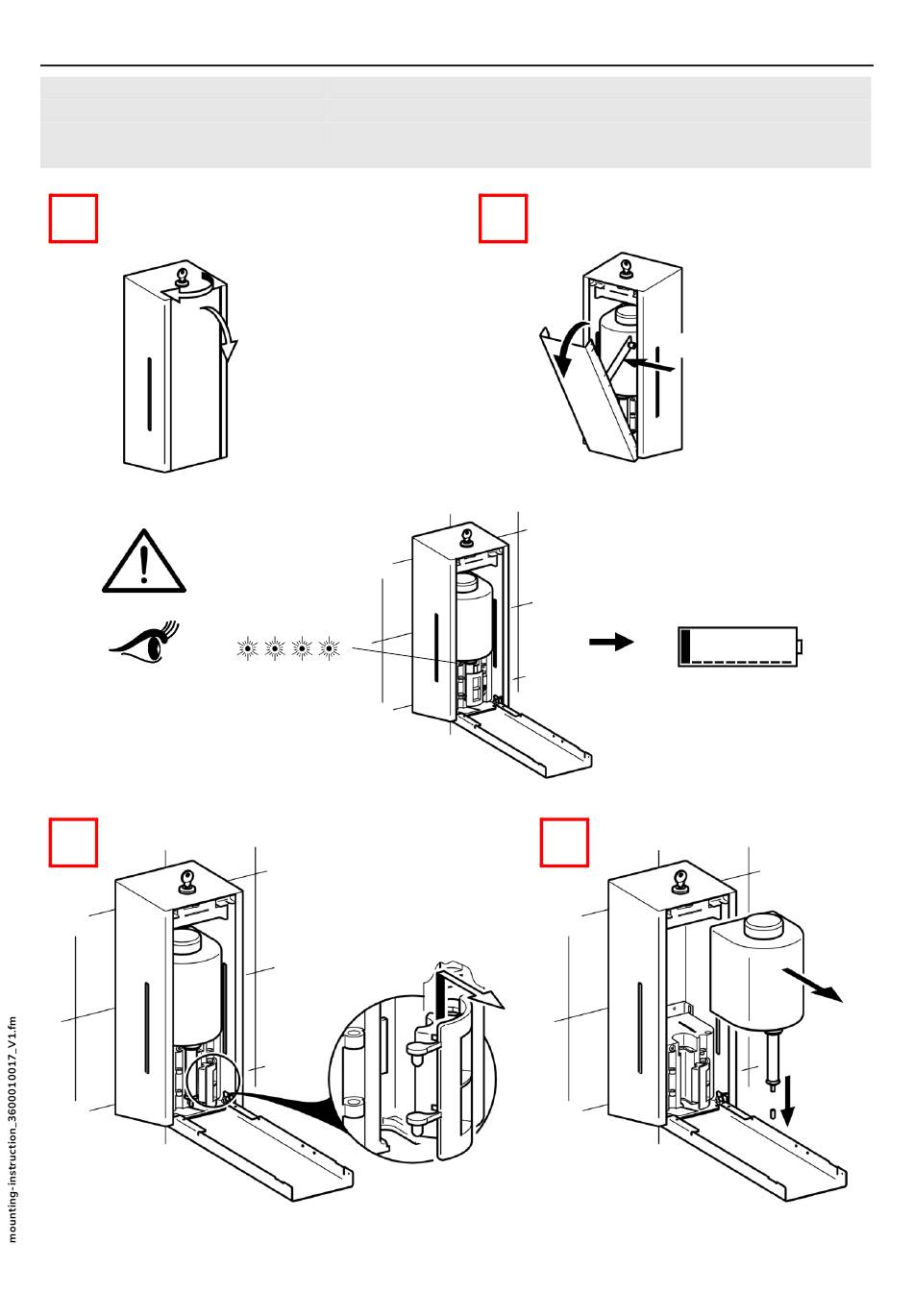 mounting-instruction_3600010017_V1.fm