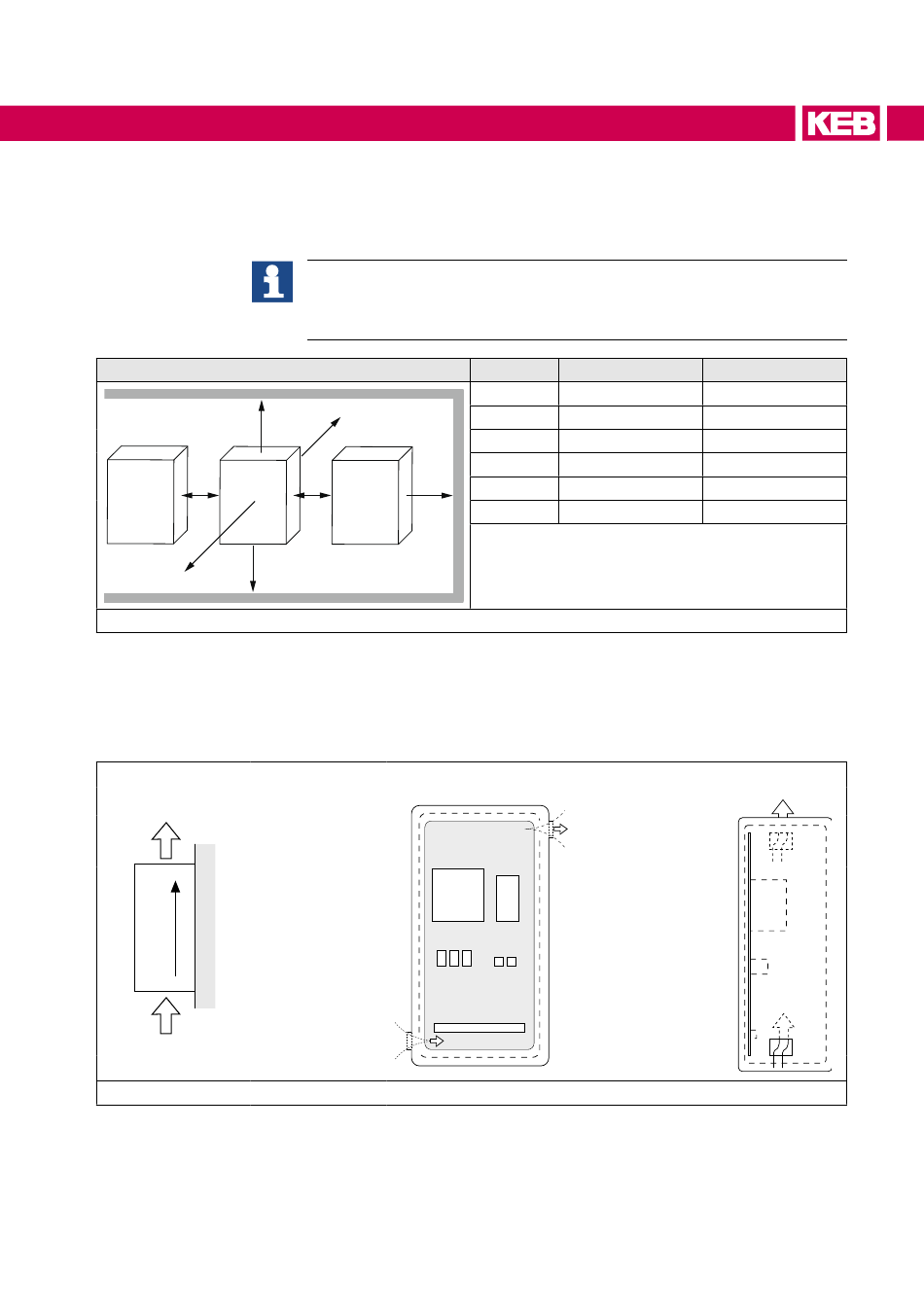 KEB