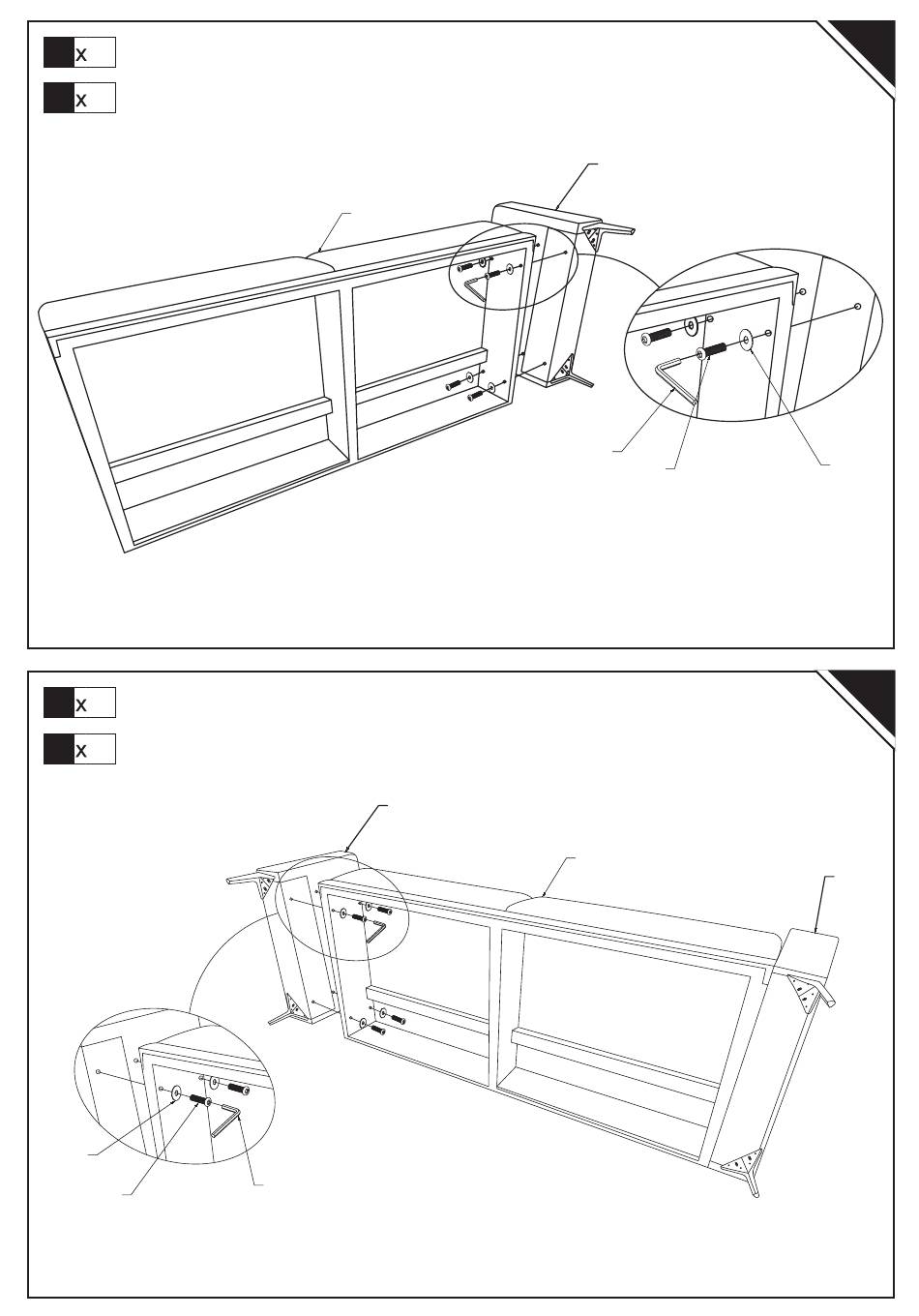 x
x

x
x