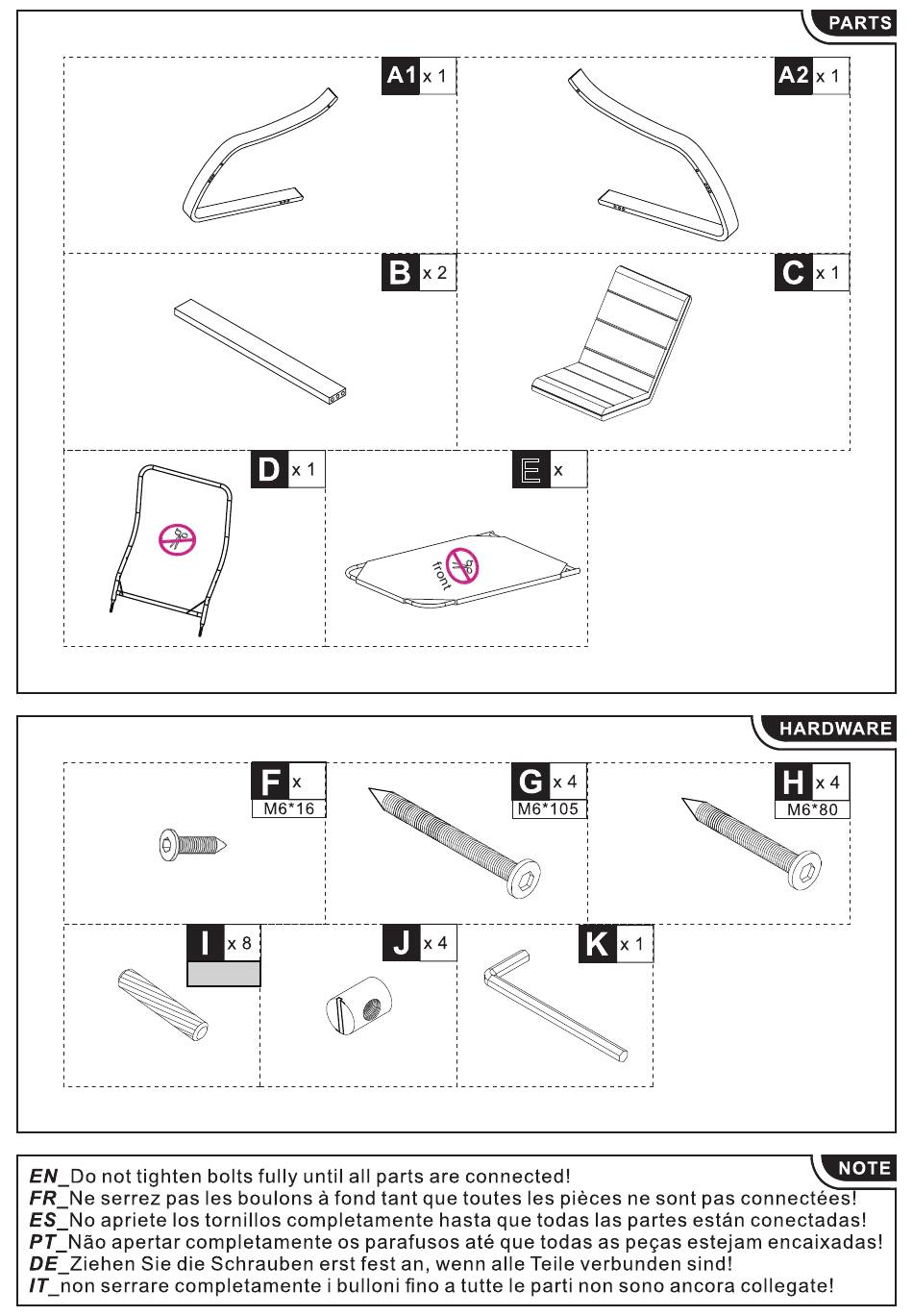 PARTS

A1 x 1

A2 x 1

B x 2

C x 1

D x 1

E x

front

HARDWARE

F x
M6*16

G x 4
M6*105

H x 4
M6*80

I x 8

J x 4

K x 1

NOTE

EN_Do not tighten bolts fully until all parts are connected!
FR_Ne serrez pas les boulons à fond tant que toutes les pièces ne sont pas connectées!
ES_No apriete los tornillos completamente hasta que todas las partes están conectadas!
PT_Não apertar completamente os parafusos até que todas as peças estejam encaixadas!
DE_Ziehen Sie die Schrauben erst fest an, wenn alle Teile verbunden sind!
IT_non serrare completamente i bulloni fino a tutte le parti non sono ancora collegate!