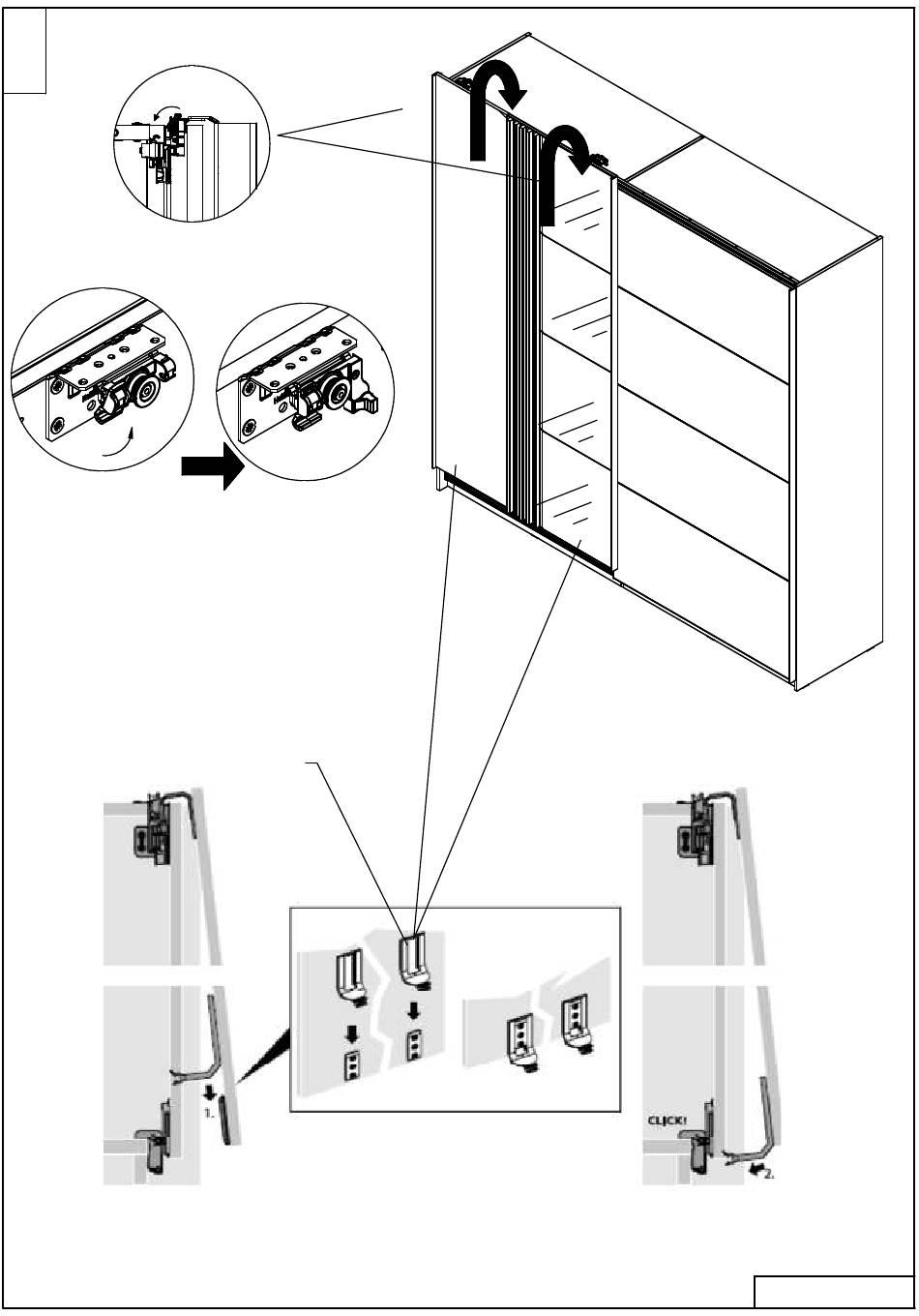 1.

CLICK!

2.