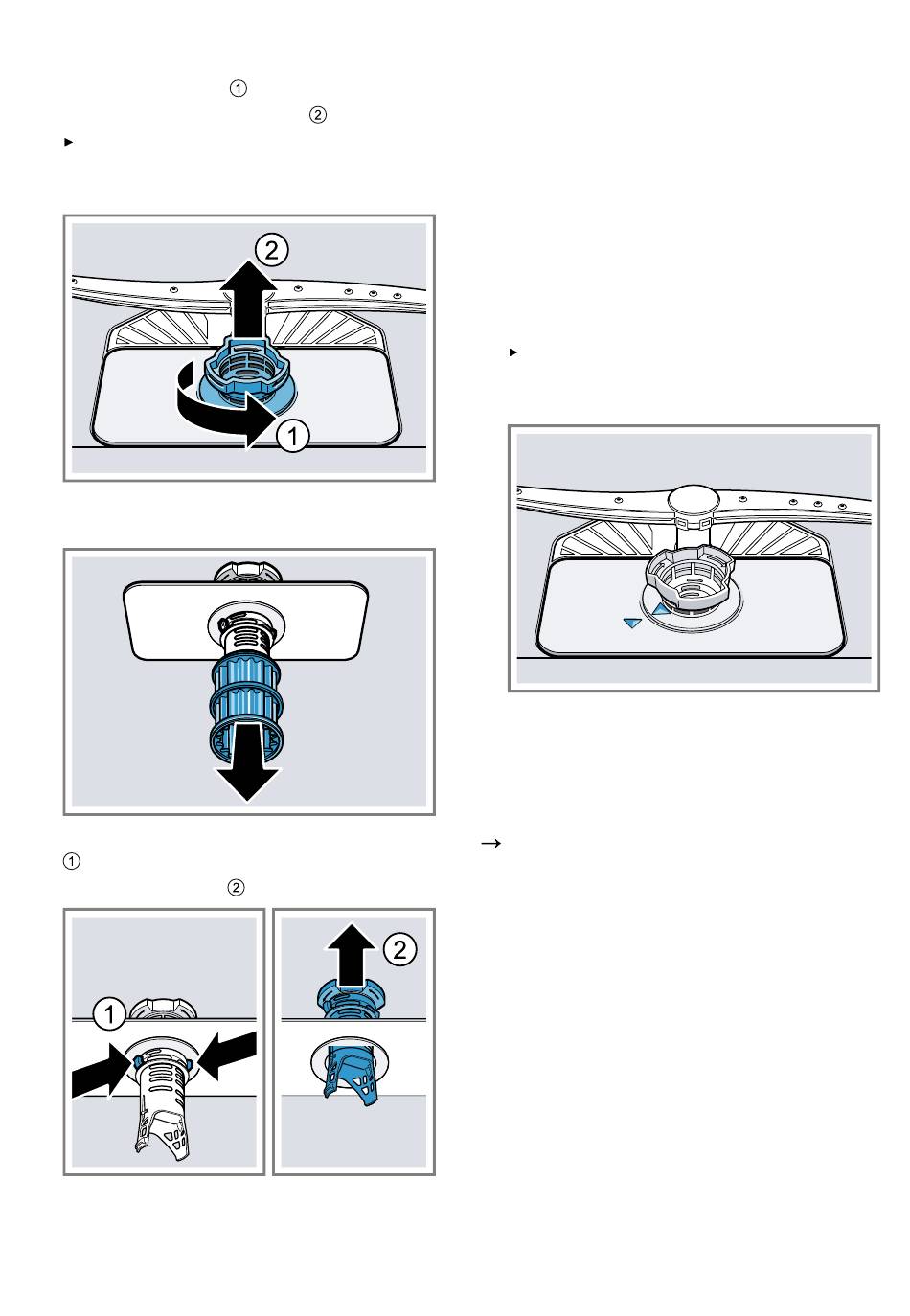 ①
②
▸

②
①

▸

→
①
②

①

②