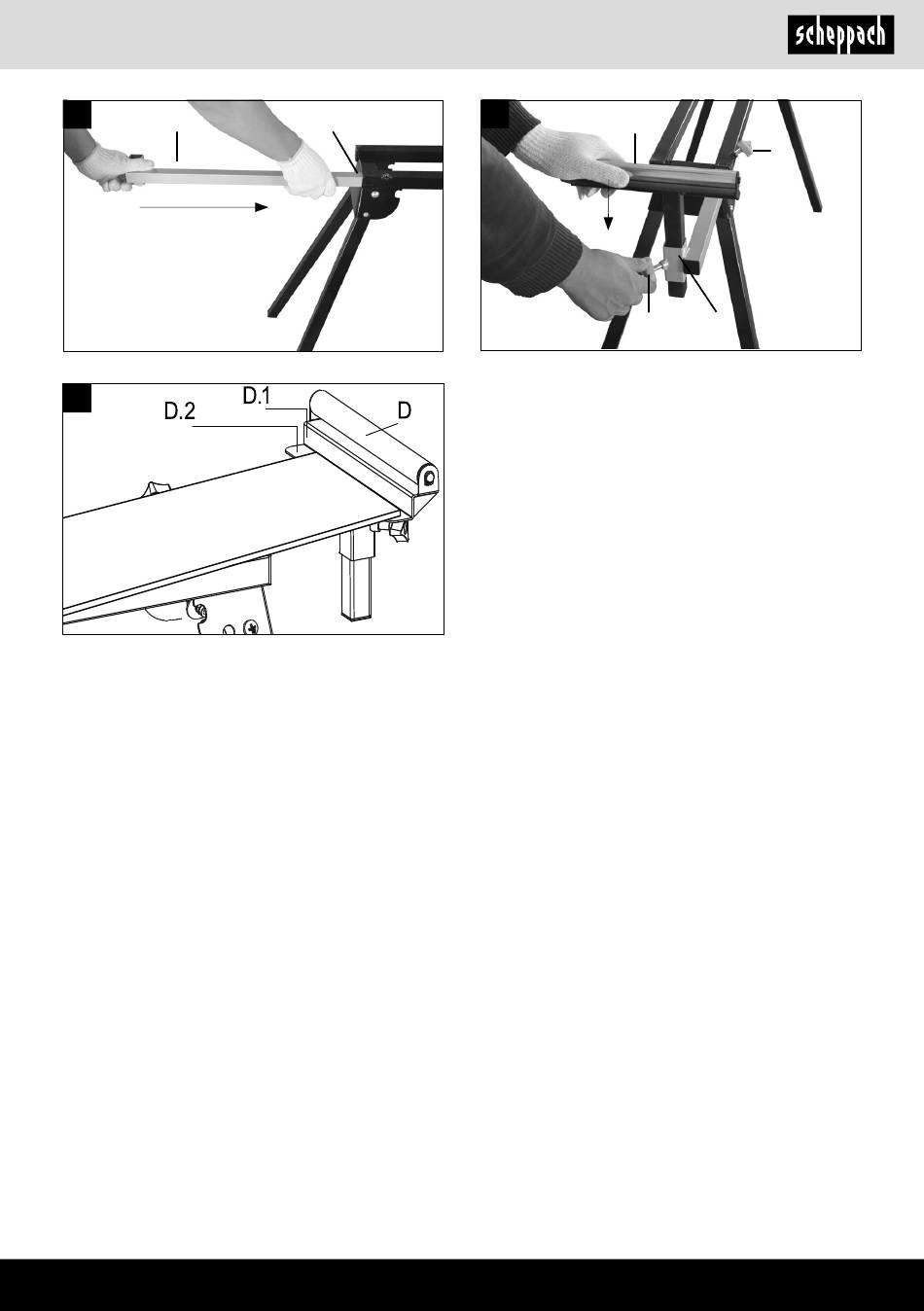 scheppach

D.1
D.2
D