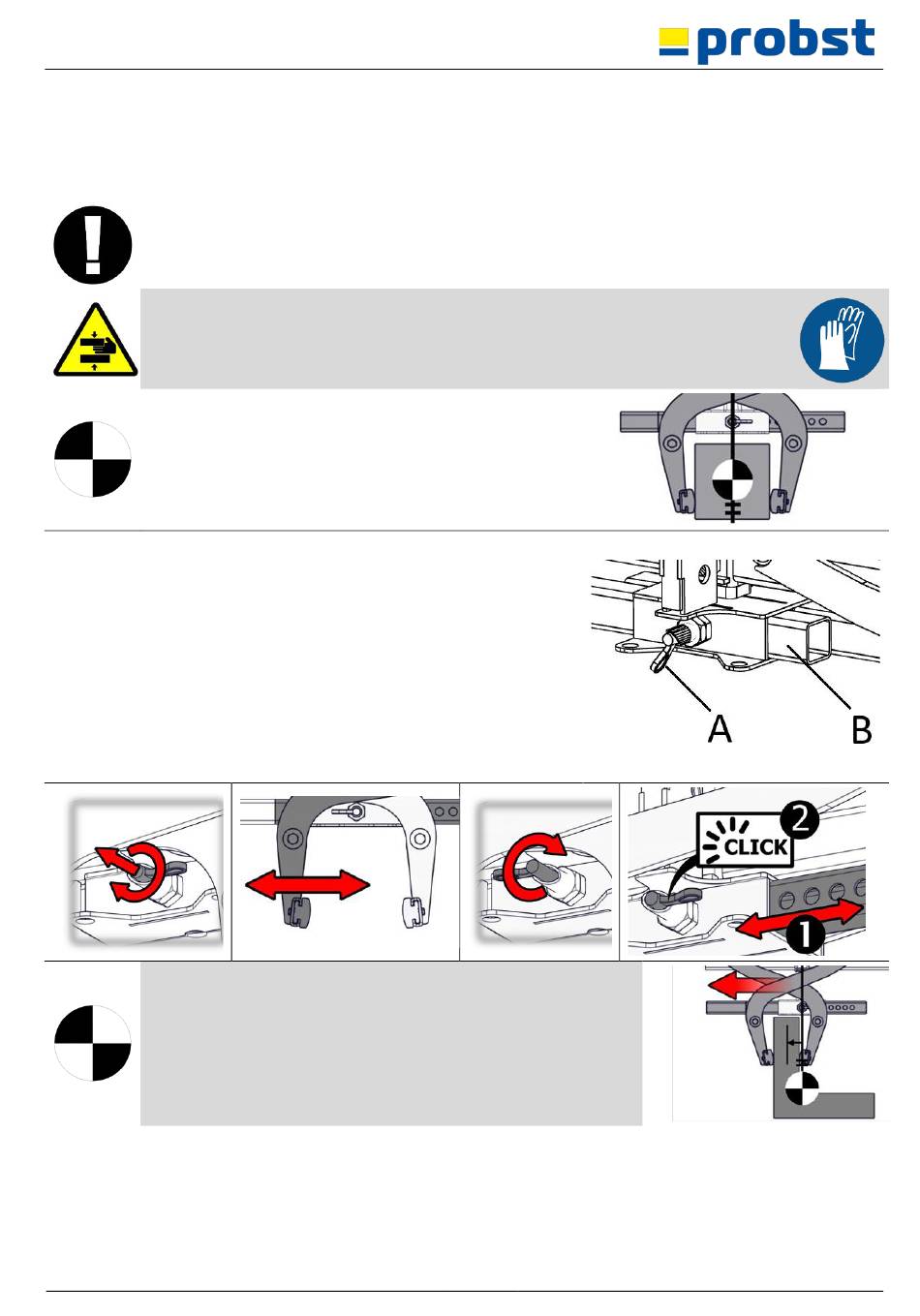 probst

A

B

CLICK

2

1