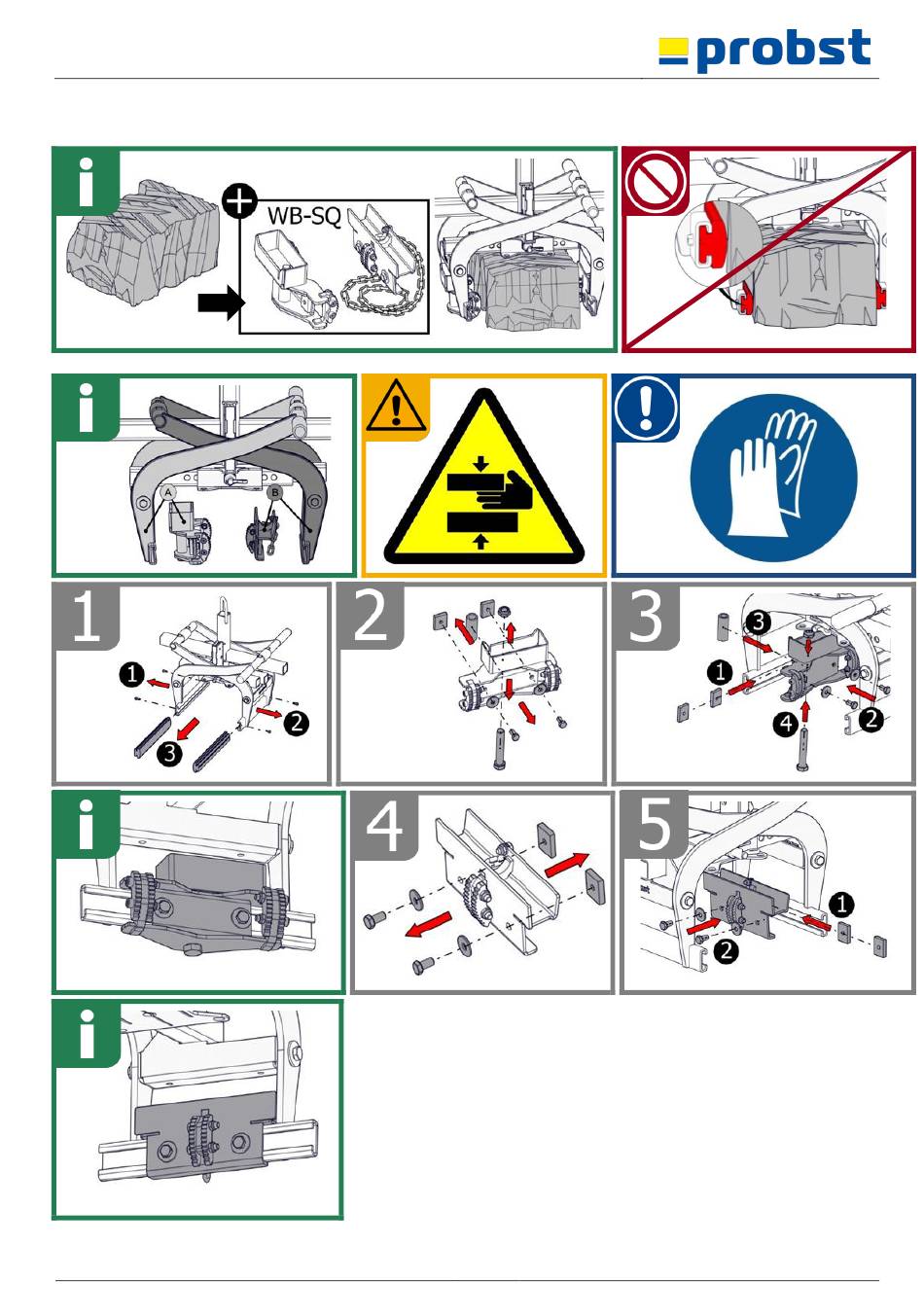 probst

i

WB-SQ

i

A

B

1

1

2

3

2

3

3

1

4

2

i

4

5

1

2

i