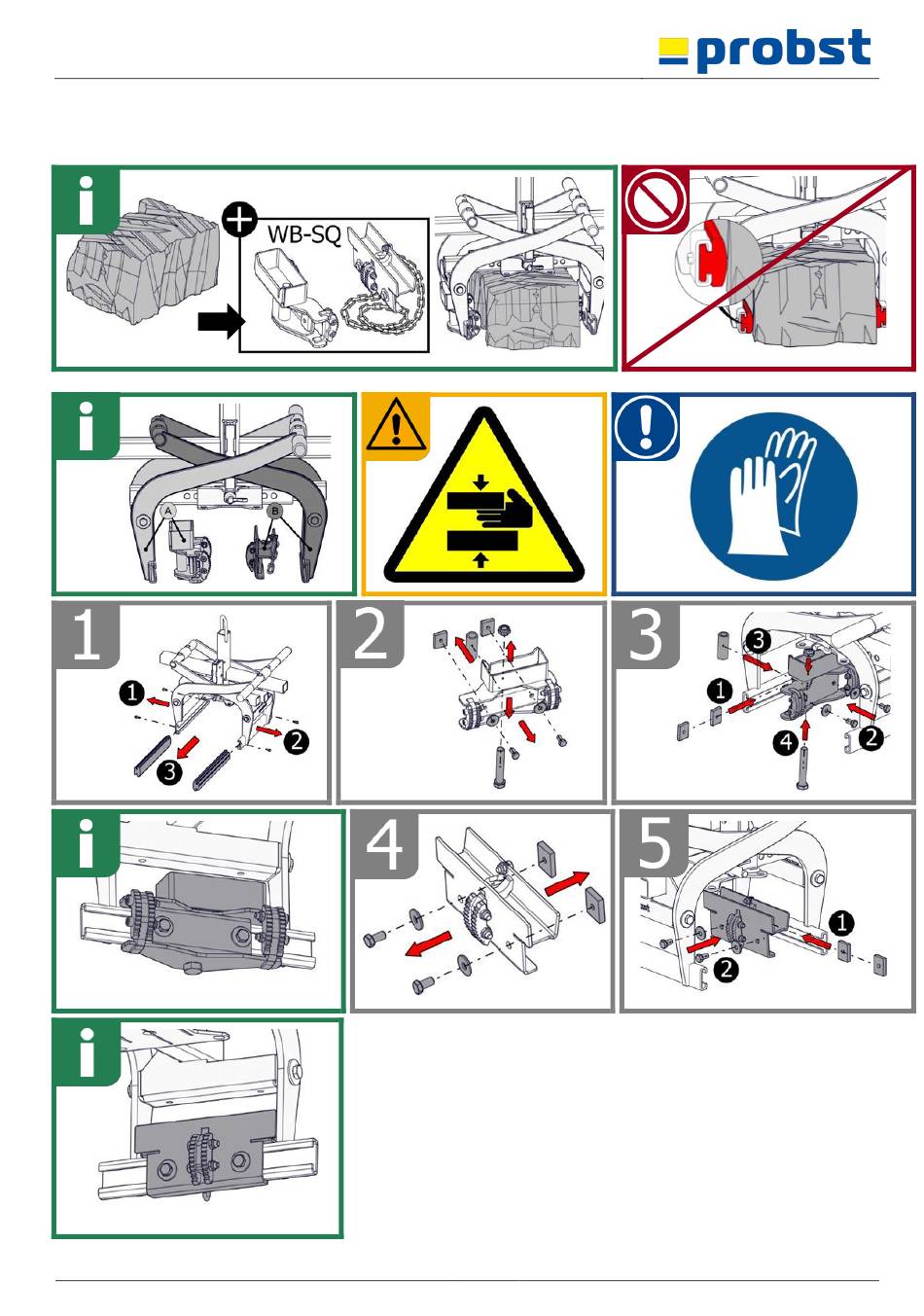 probst

i

WB-SQ

i

A

B

1

1

2

3

2

3

3

1

4

2

i

4

5

1

2

i