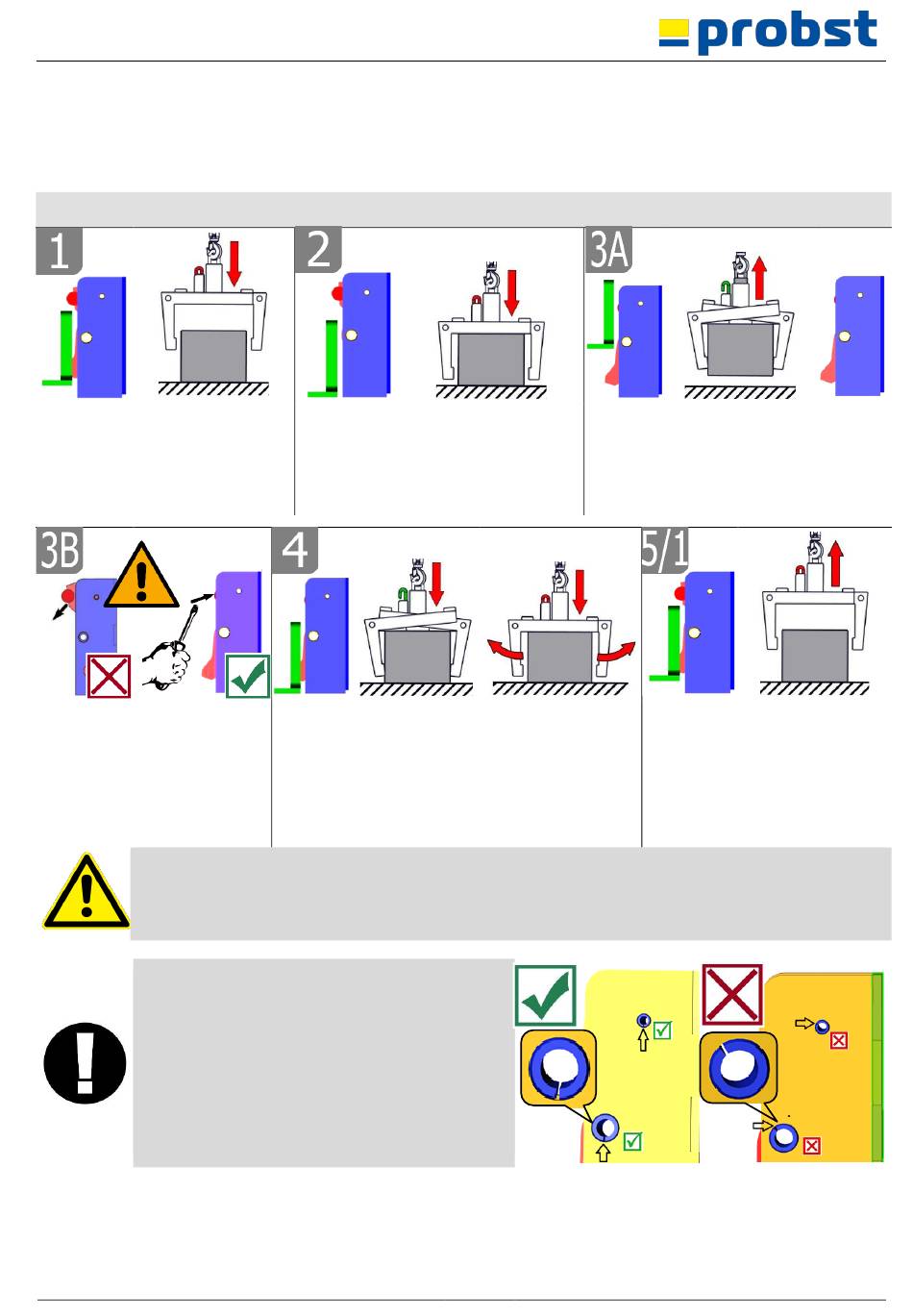 probst

1

2

3A

3B

4

5/1