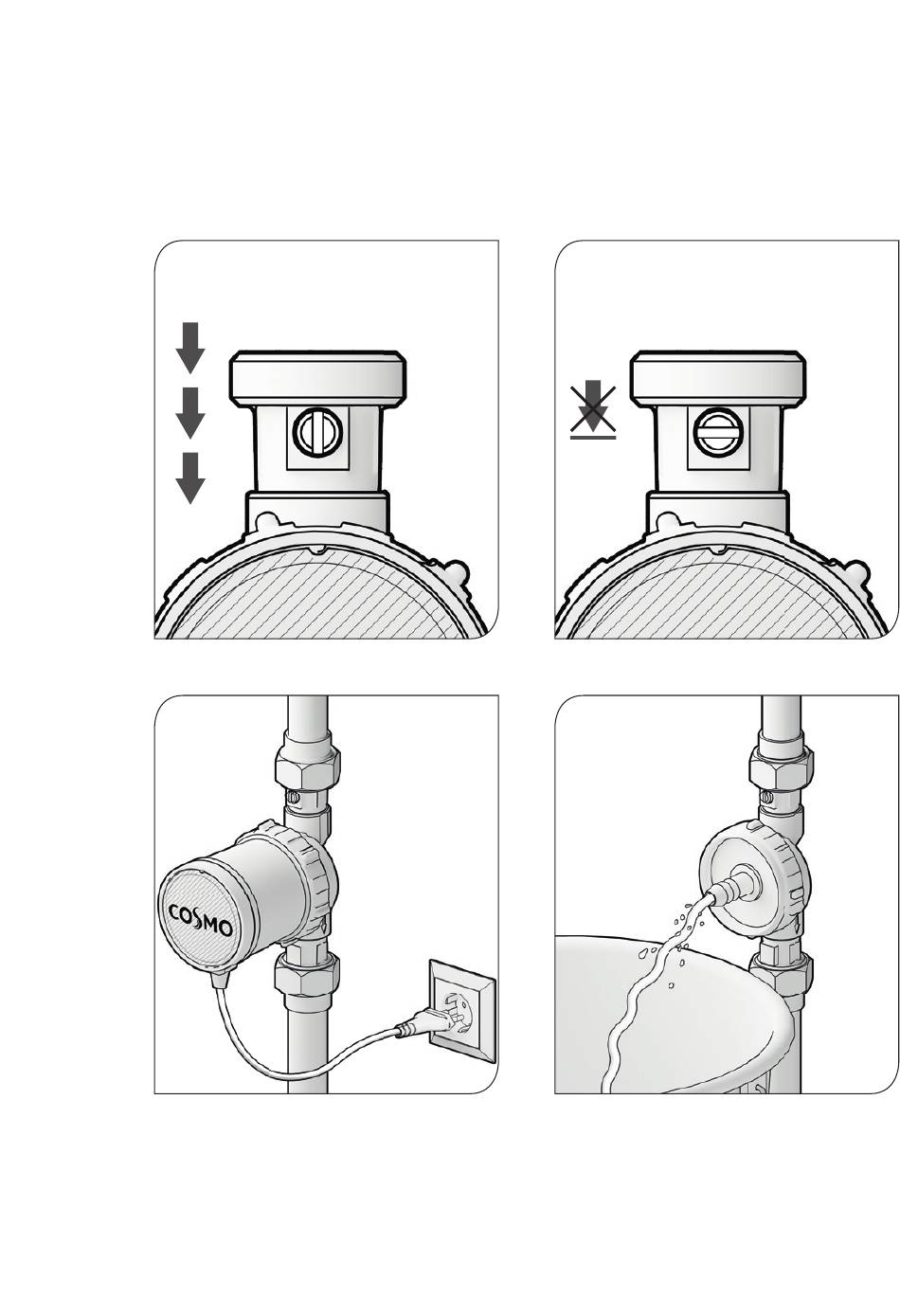 COSMO