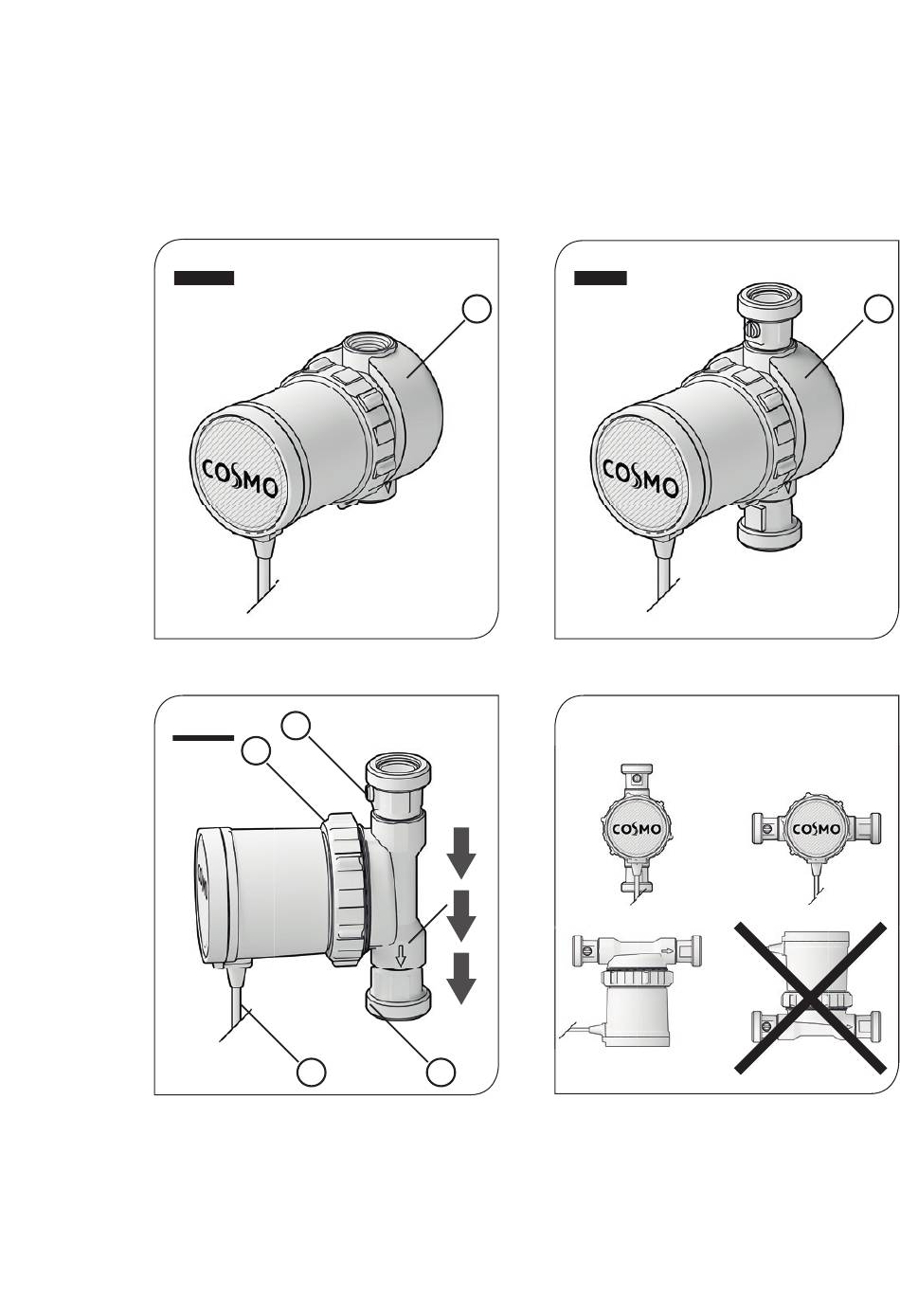 COSMO

COSMO

COSMO

COSMO