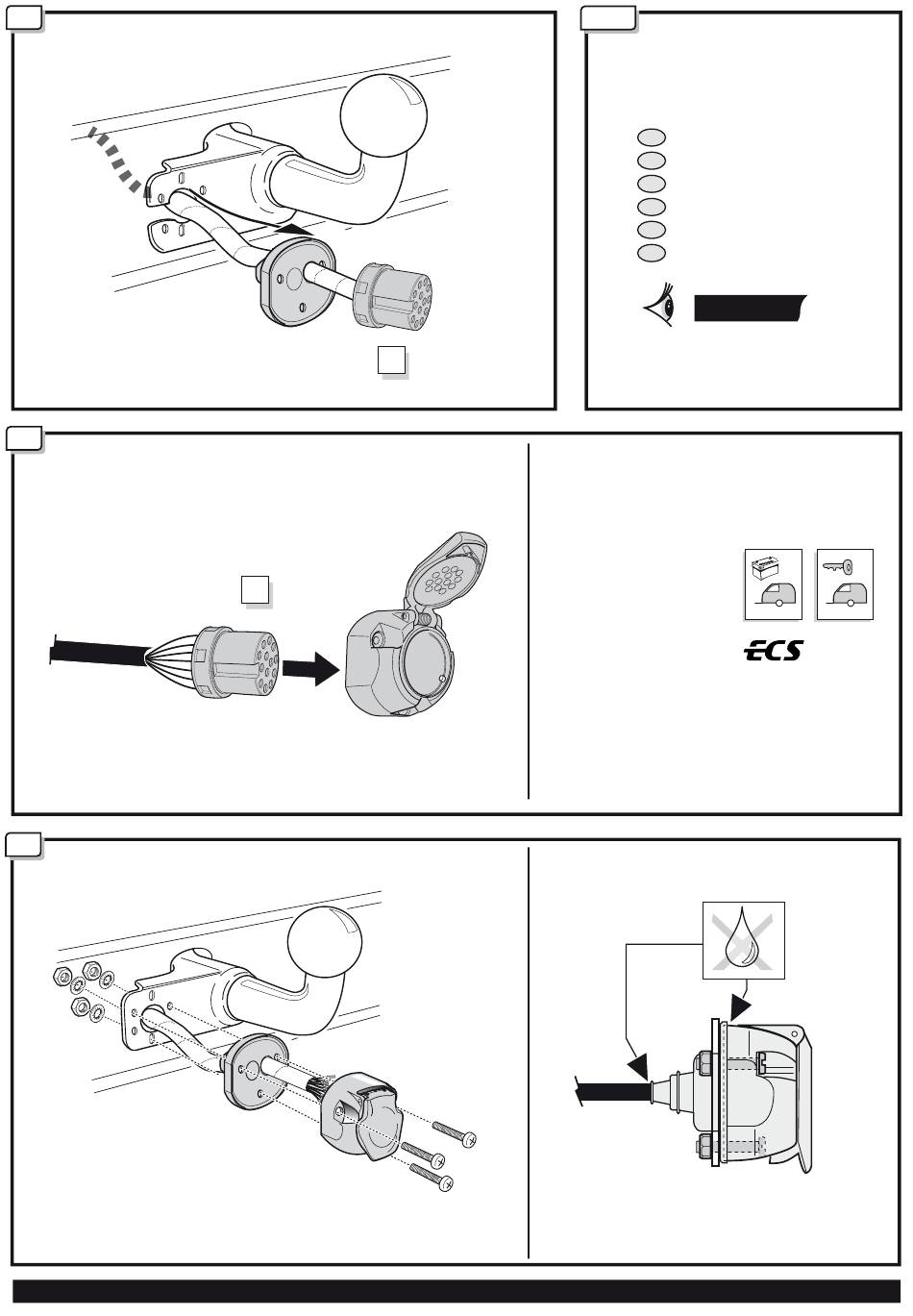 ECS