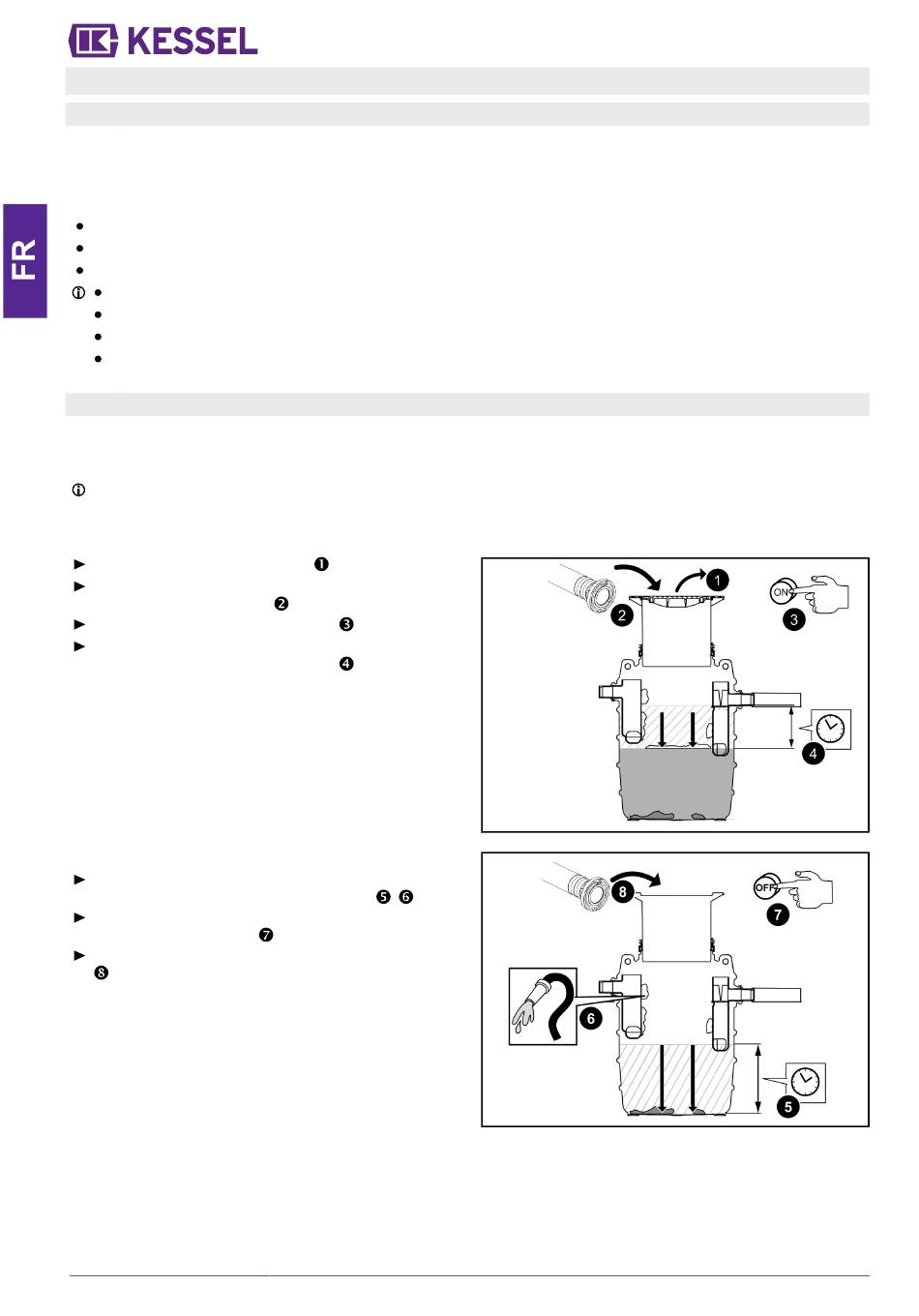 KESSEL

FR

❶
❷
❸
❹

1
2
ON
3
4

❺ ❻
❼
❽

8
OFF
7
6
5