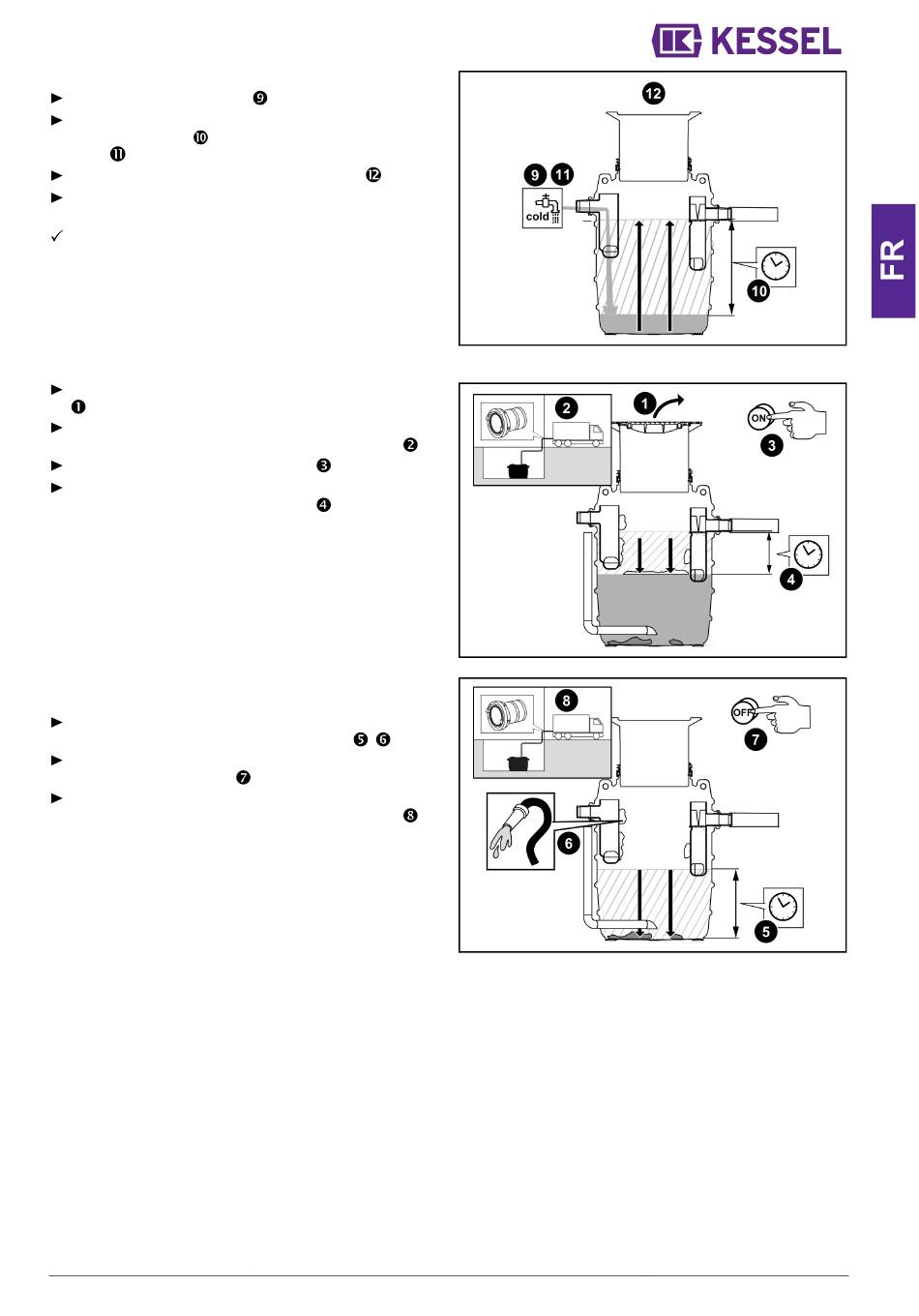 KESSEL

FR

► ❾
►
❿
⓫
► ⓬
►
✓

12
9 11
cold
10

► ❶
► ❷
► ❸
► ❹

2 1 ON 3 4

► ❺ ❻
► ❼
► ❽

8 OFF 7 6 5