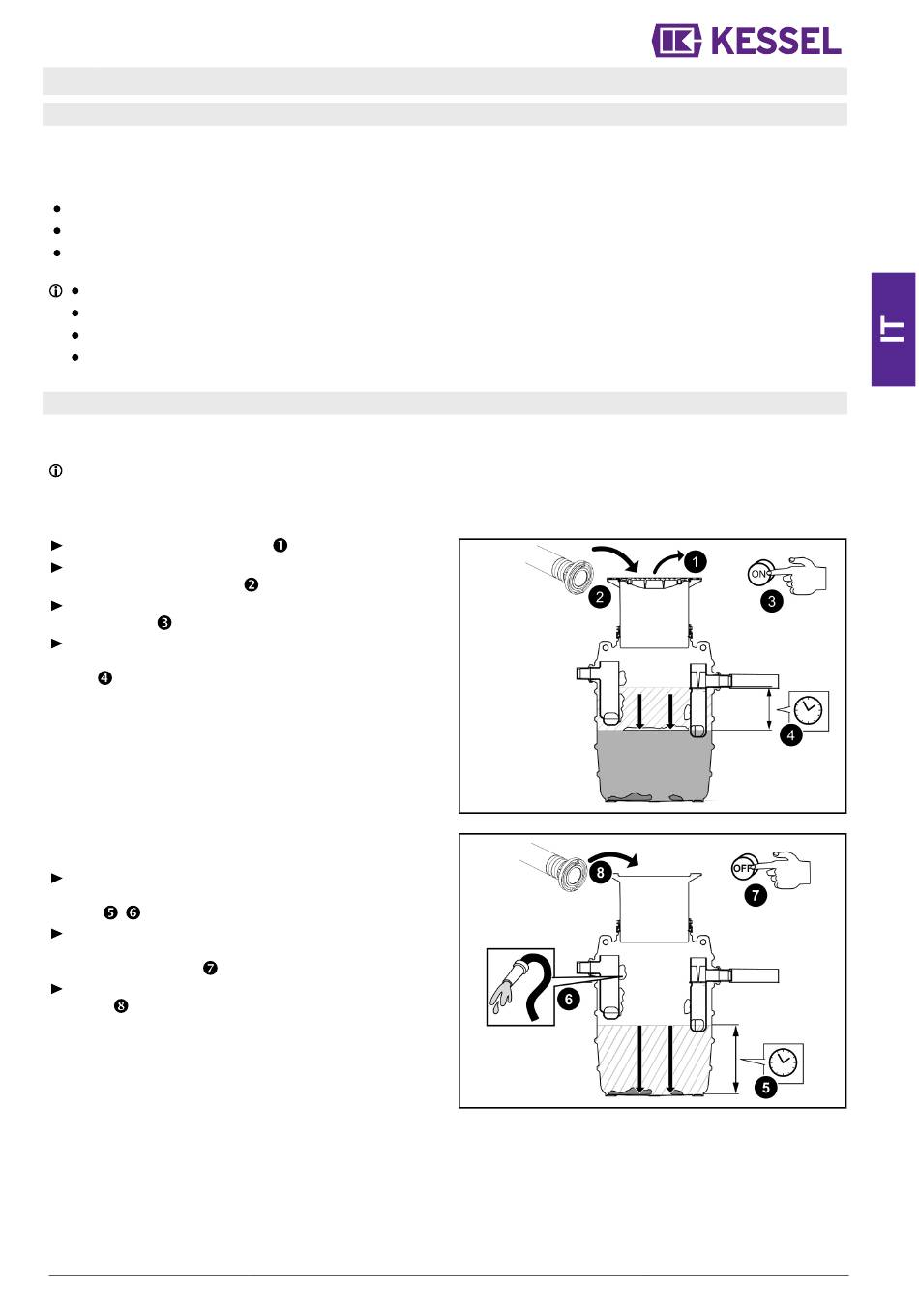 KESSEL

IT

❶

❷

❸

❹

1

2

ON

3

4

❺ ❻

❼

❽

8

OFF

7

6

5