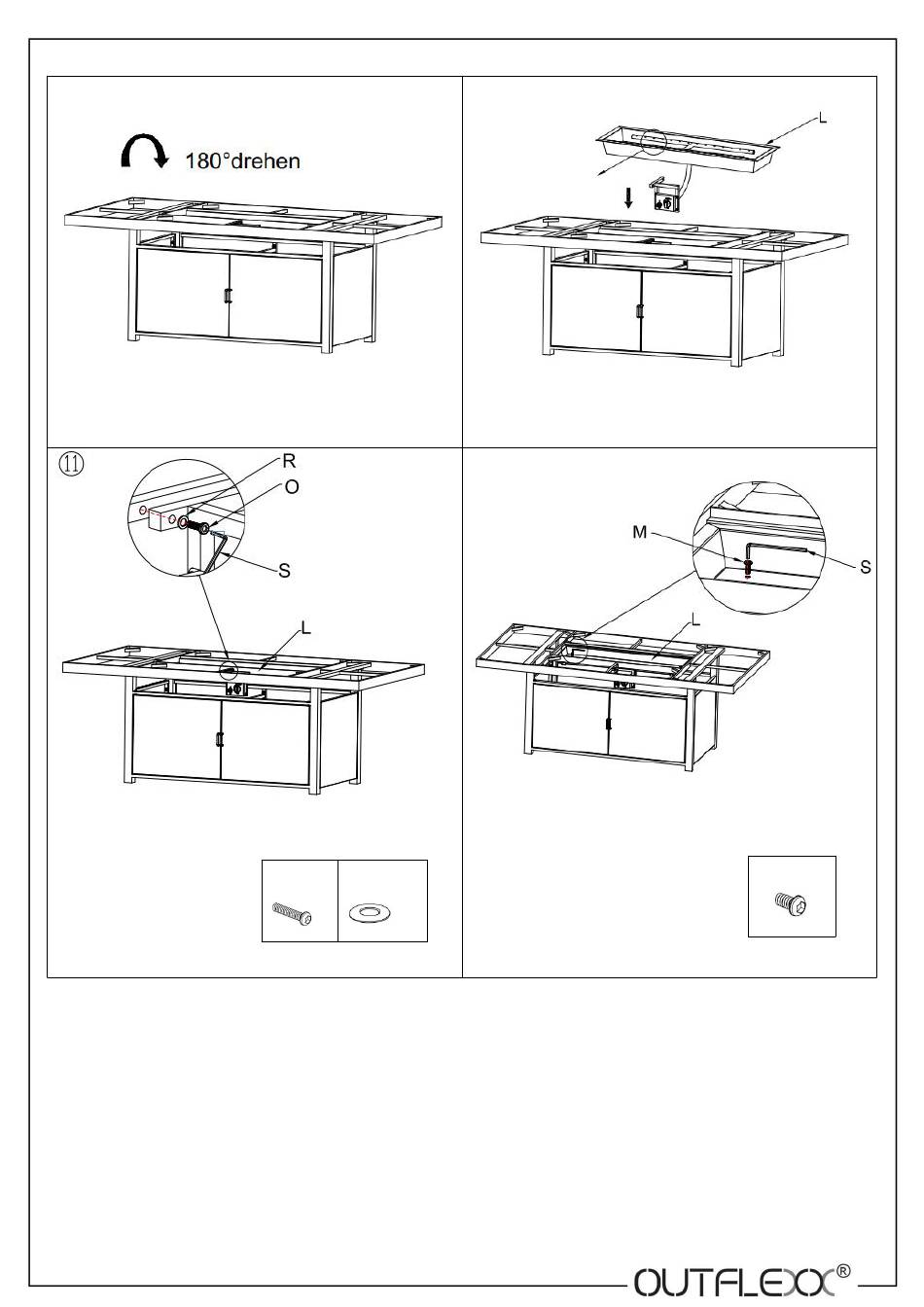 180°drehen

L

⑪

R

O

S

L

M

S

L

OUTFLEXX®