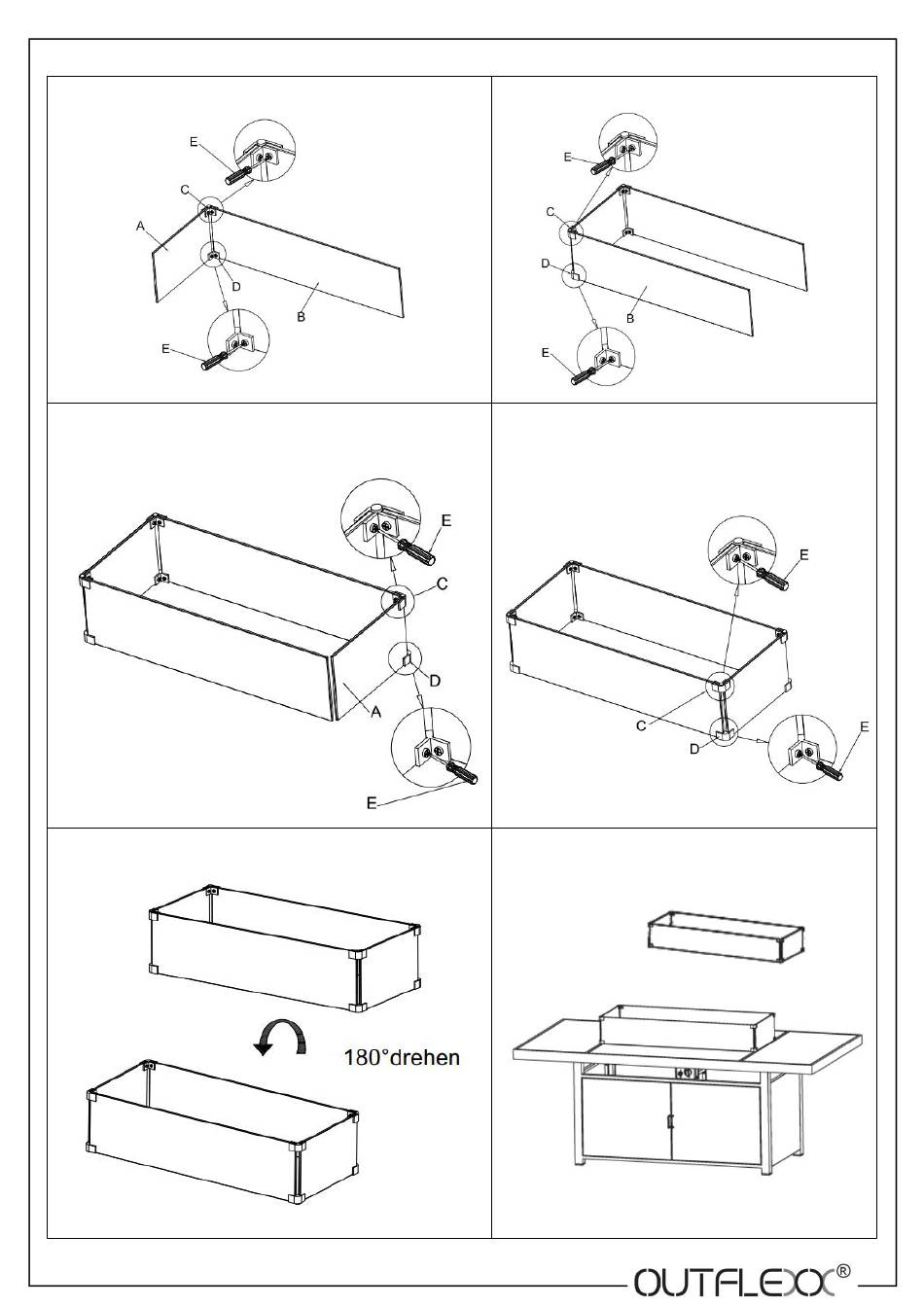 E
C
A
D
B
E

E
C
D
B
E

E
C
D
A
E

E
C
D
E

180°drehen

OUTFLEXX®