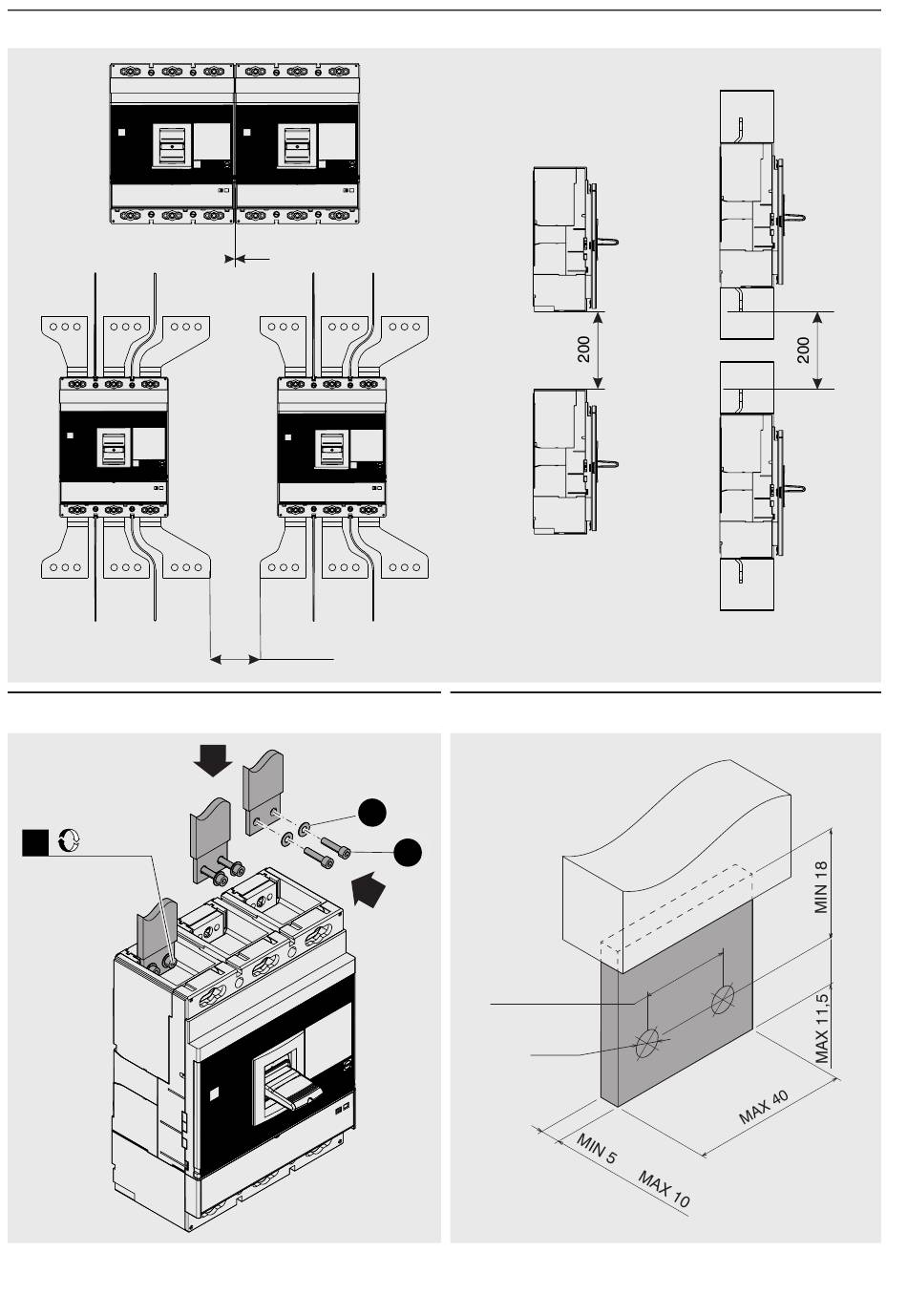 200

200

MIN 18

MAX 11,5

MAX 40

MIN 5

MAX 10