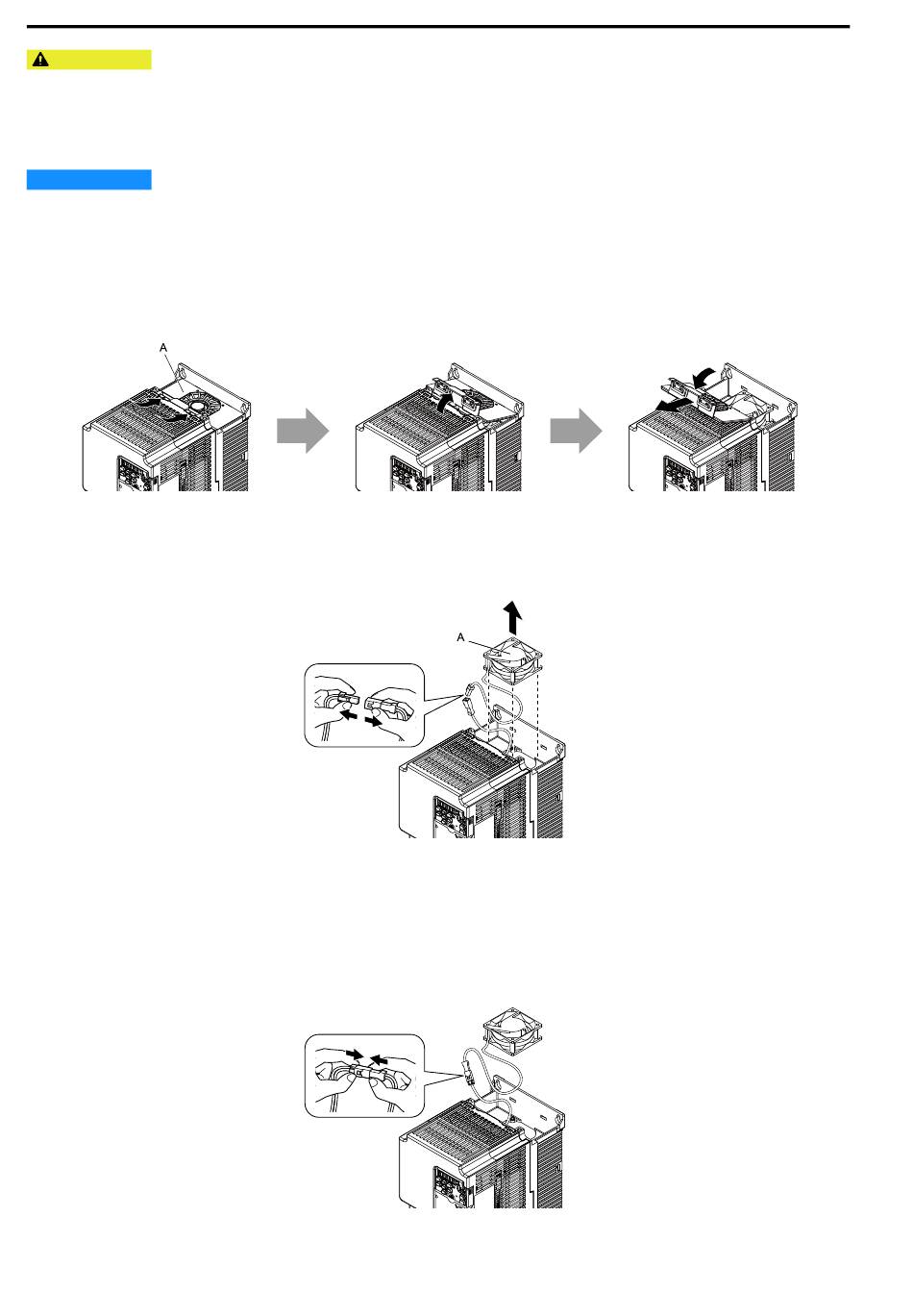 A

A