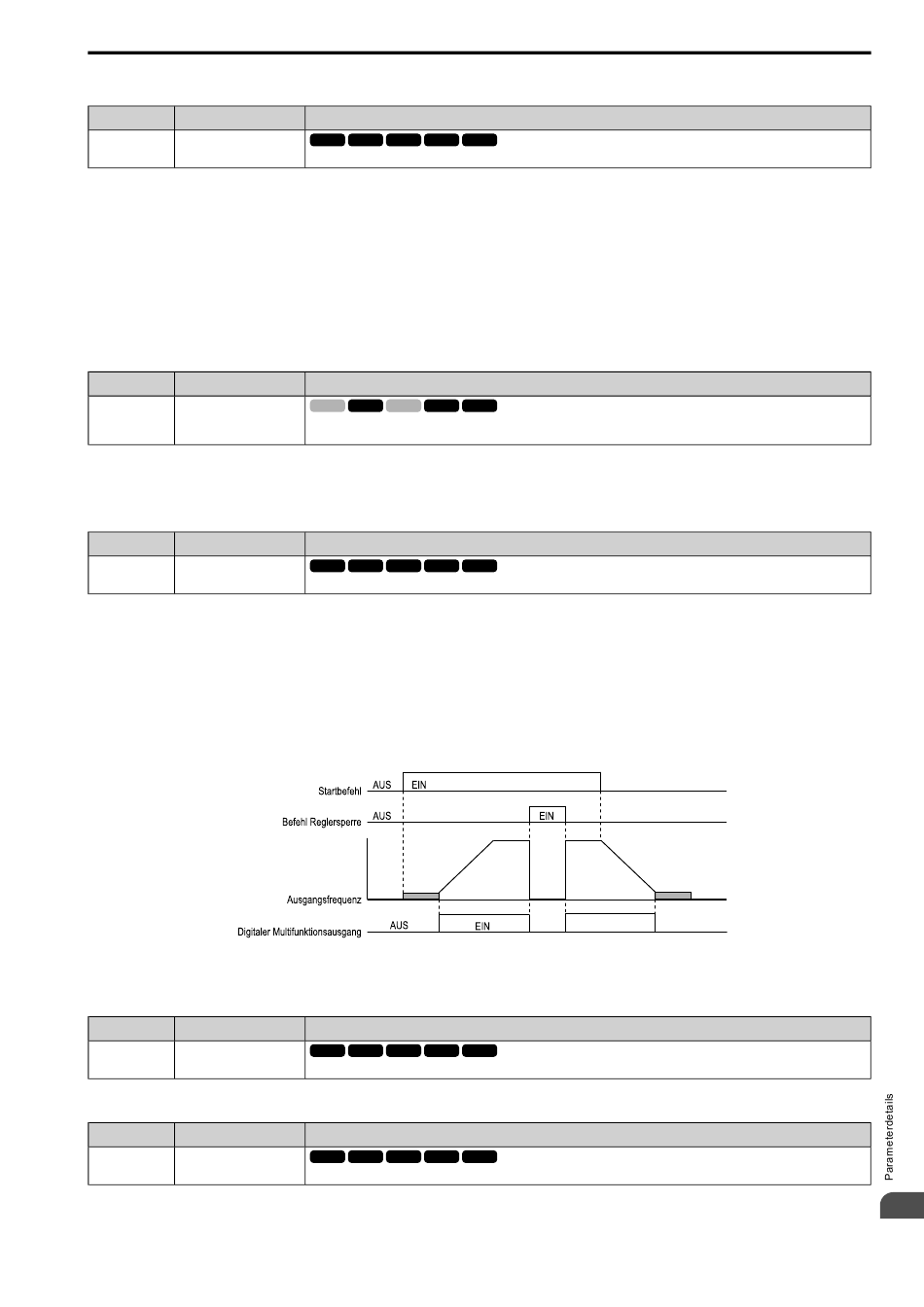 Startbefehl AUS EIN

Befehl Reglersperre AUS EIN

Ausgangsfrequenz

Digitaler Multifunktionsausgang AUS EIN

Parameterdetails