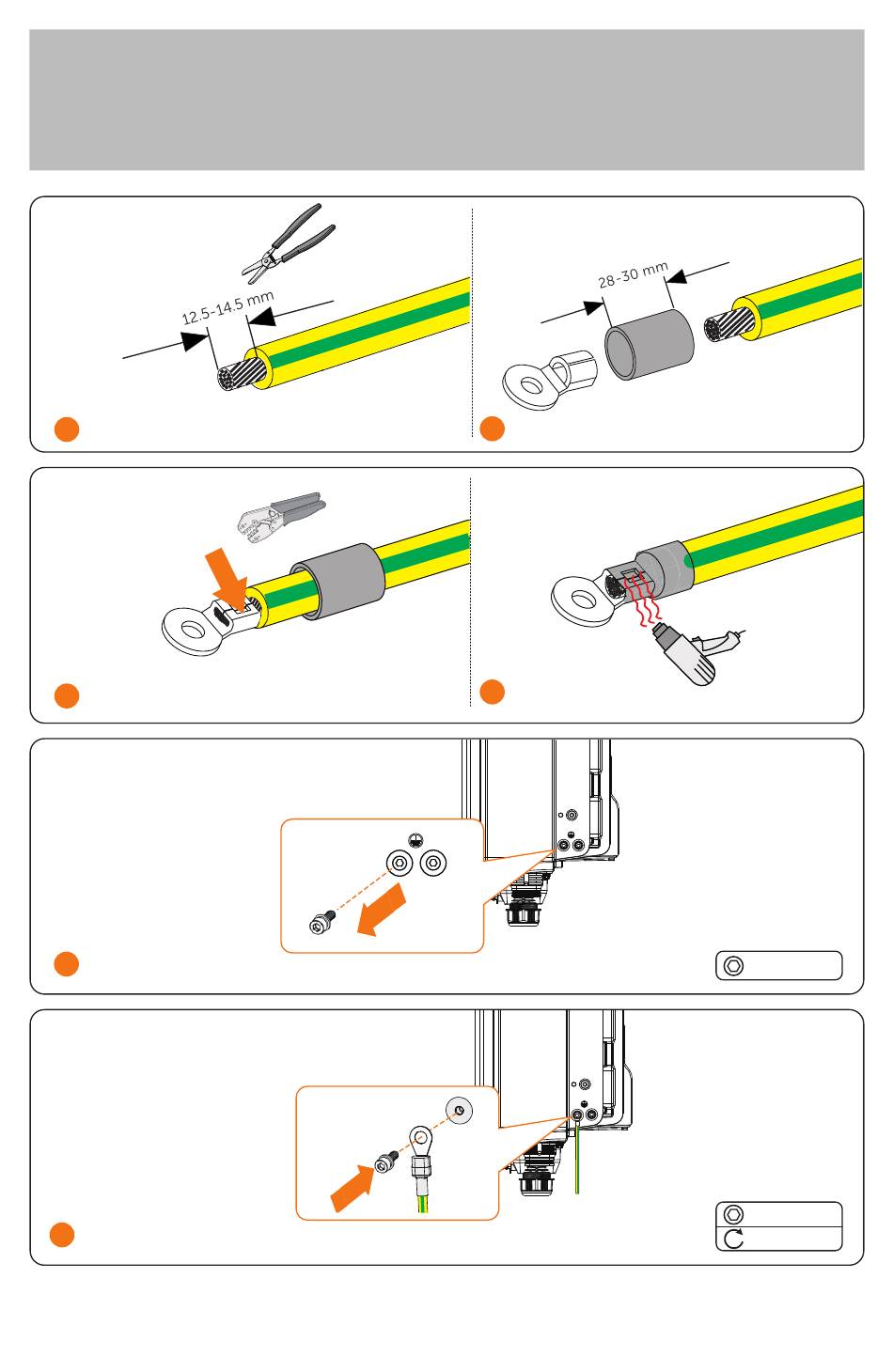 12.5-14.5 mm

28-30 mm