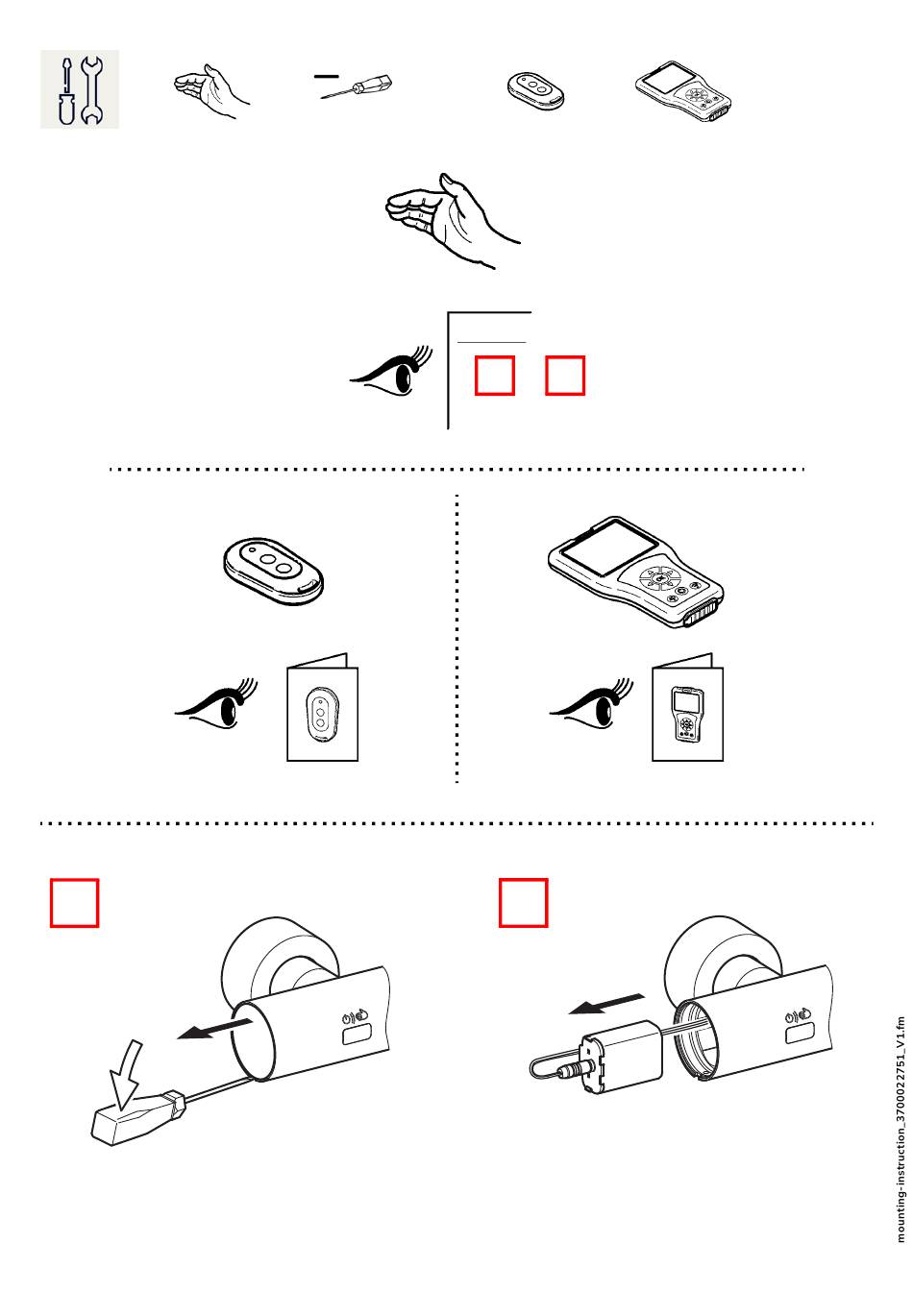 mounting-instruction_3700022751_V1.fm