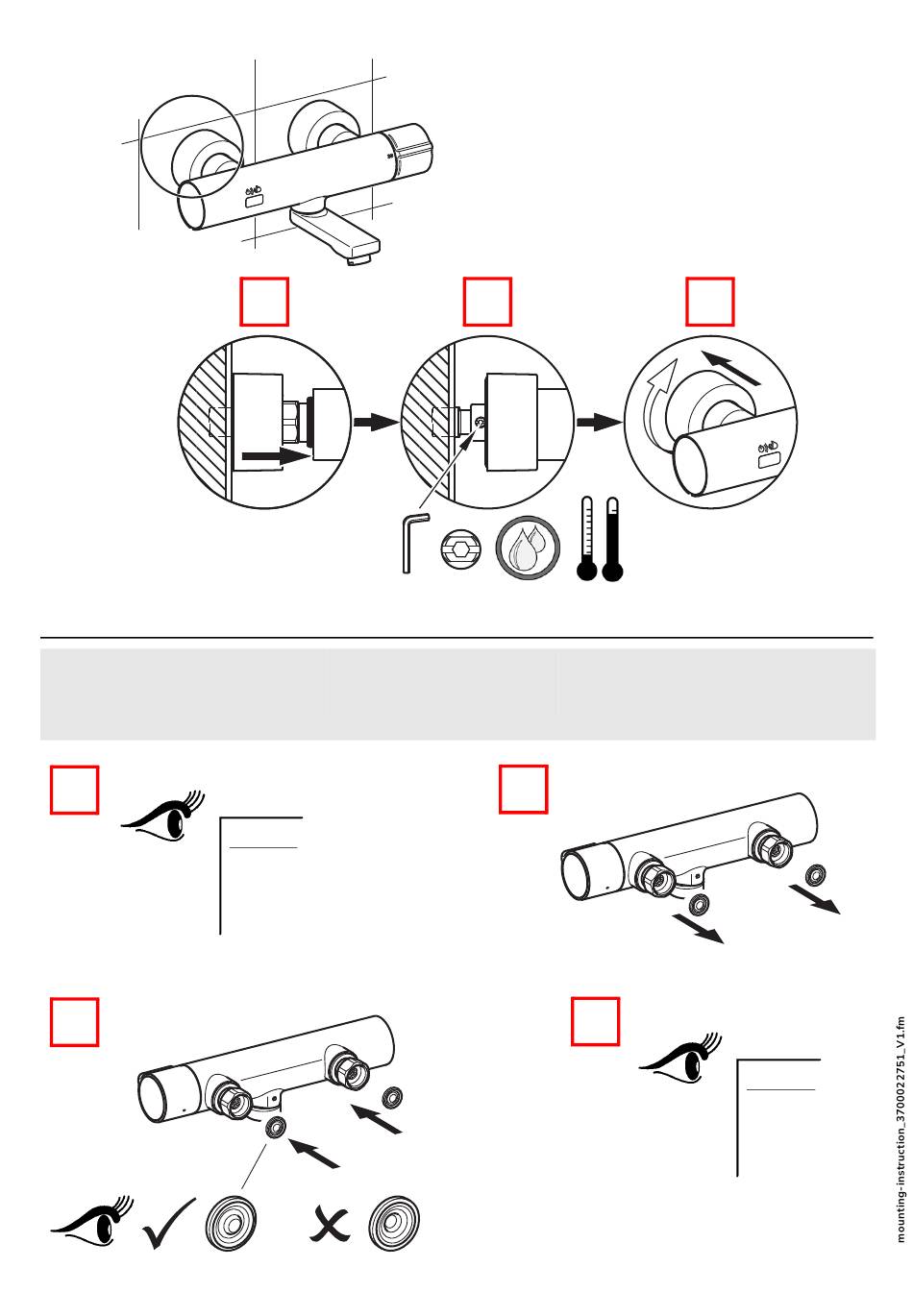 mounting-instruction_3700022751_V1.fm