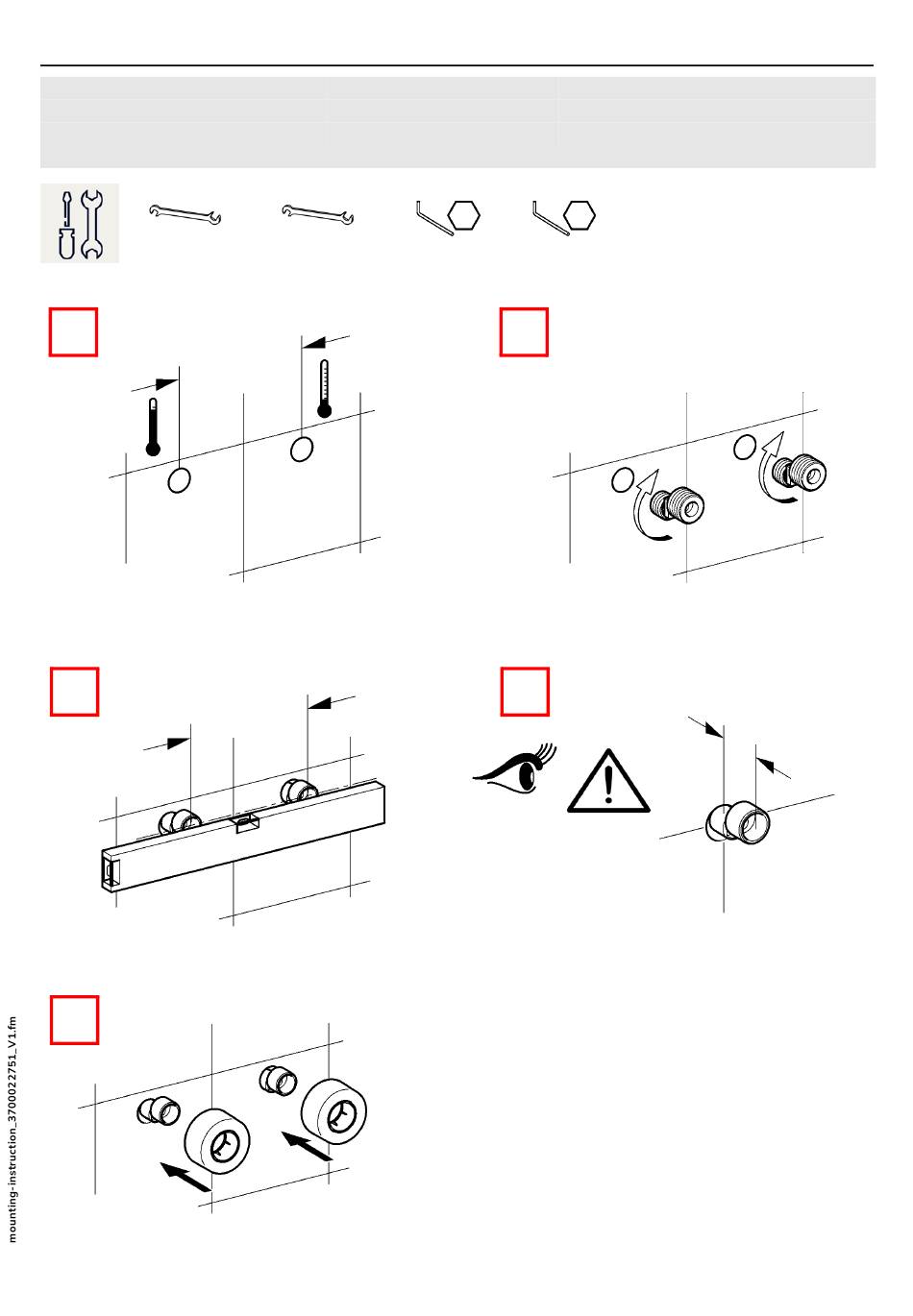 mounting-instruction_37000022751_V1.fm