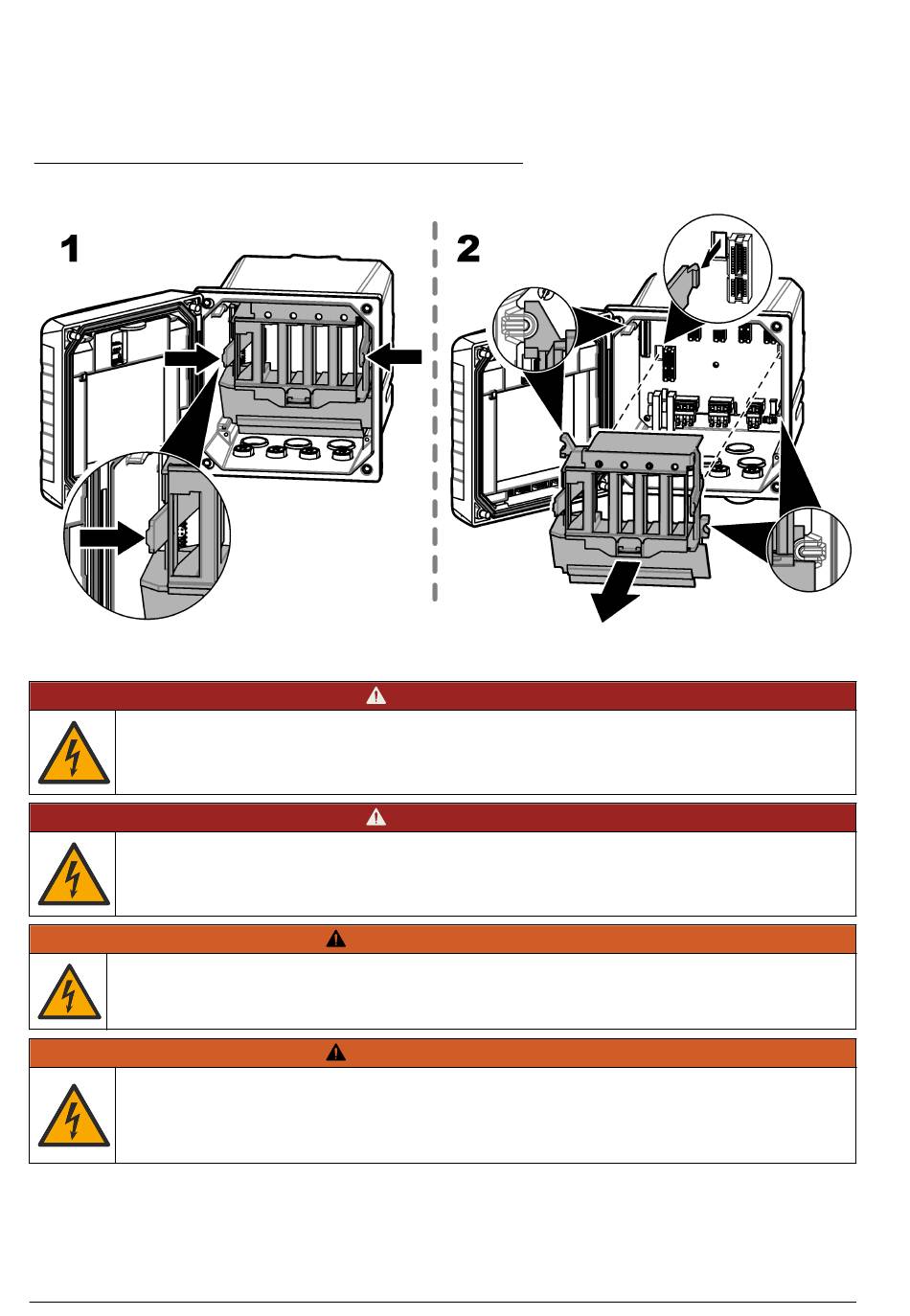 1

2