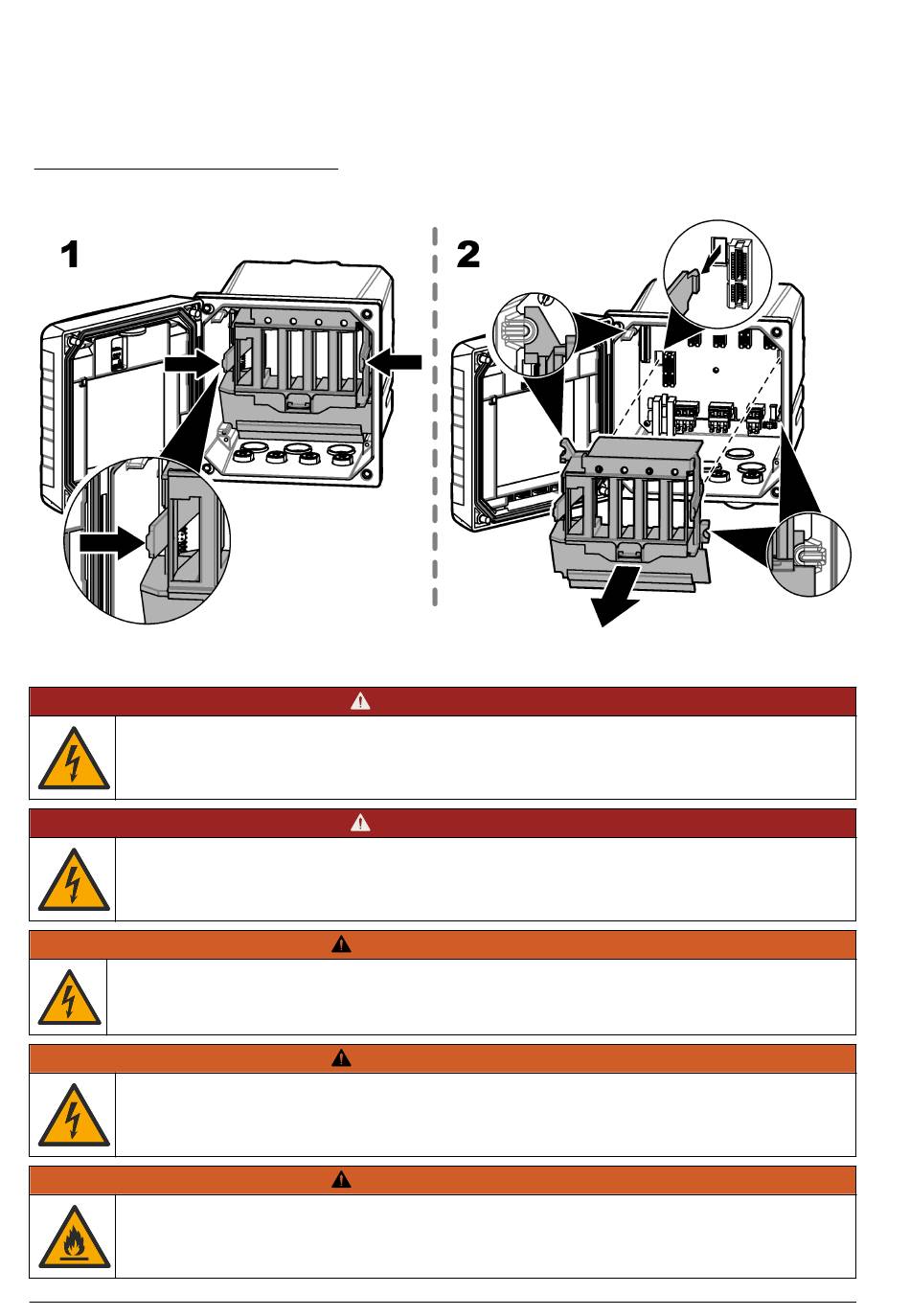 1

2