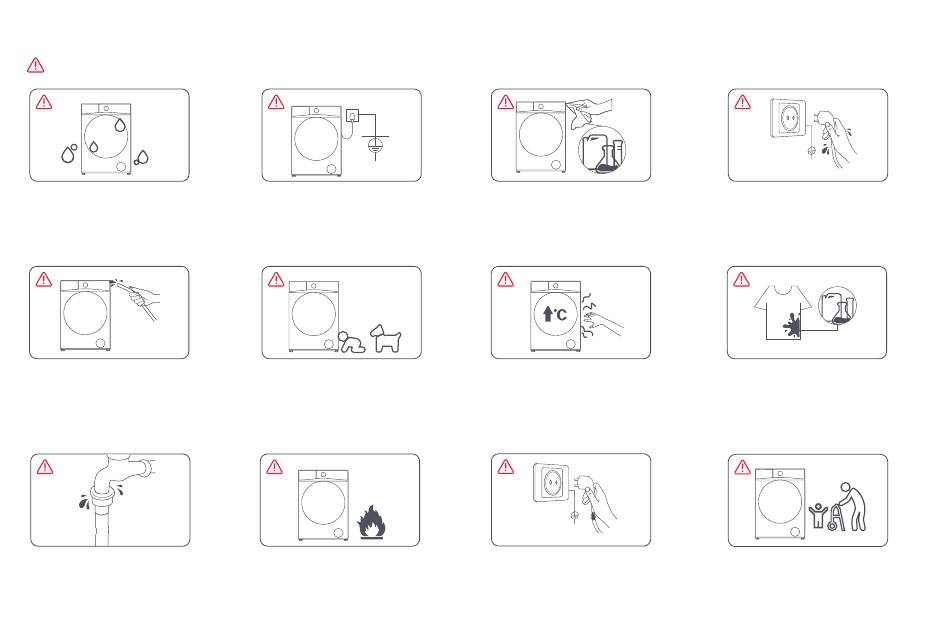 °C