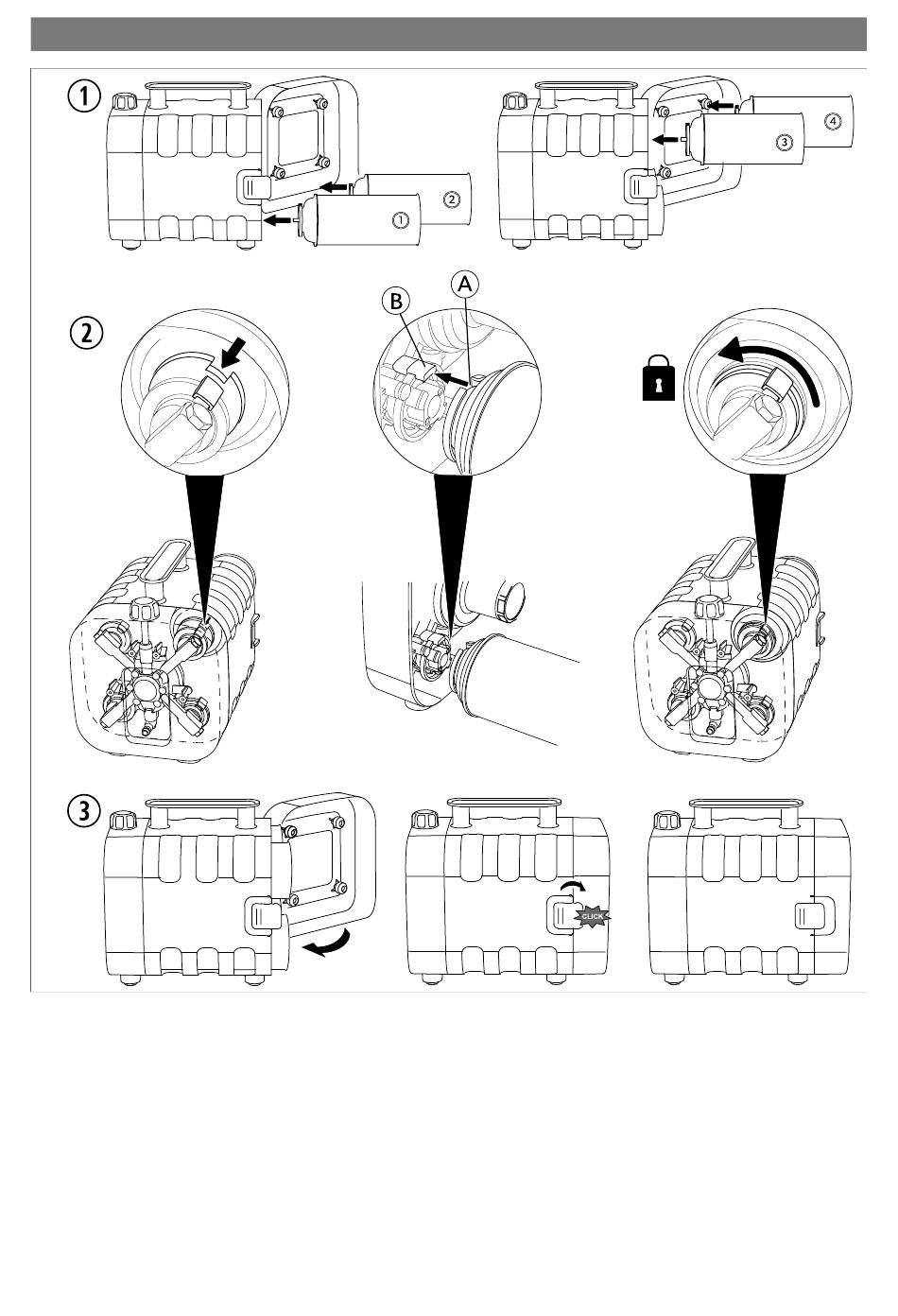 1

2

1

4

3

2

B

A

3

CLICK