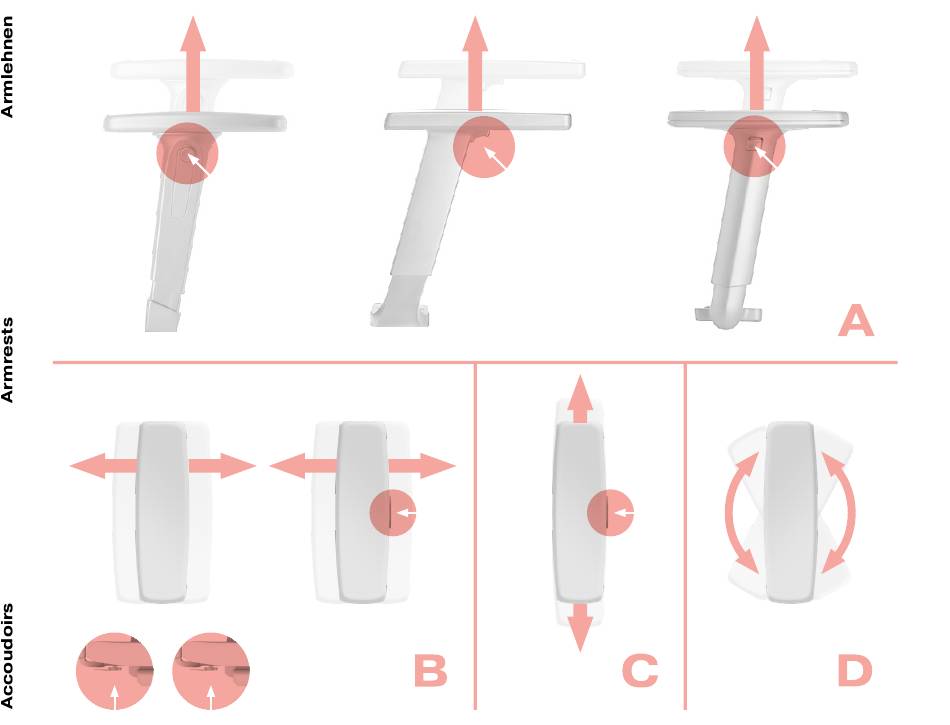 Armlehnen

Armrests

Accoudoirs

A

B

C

D