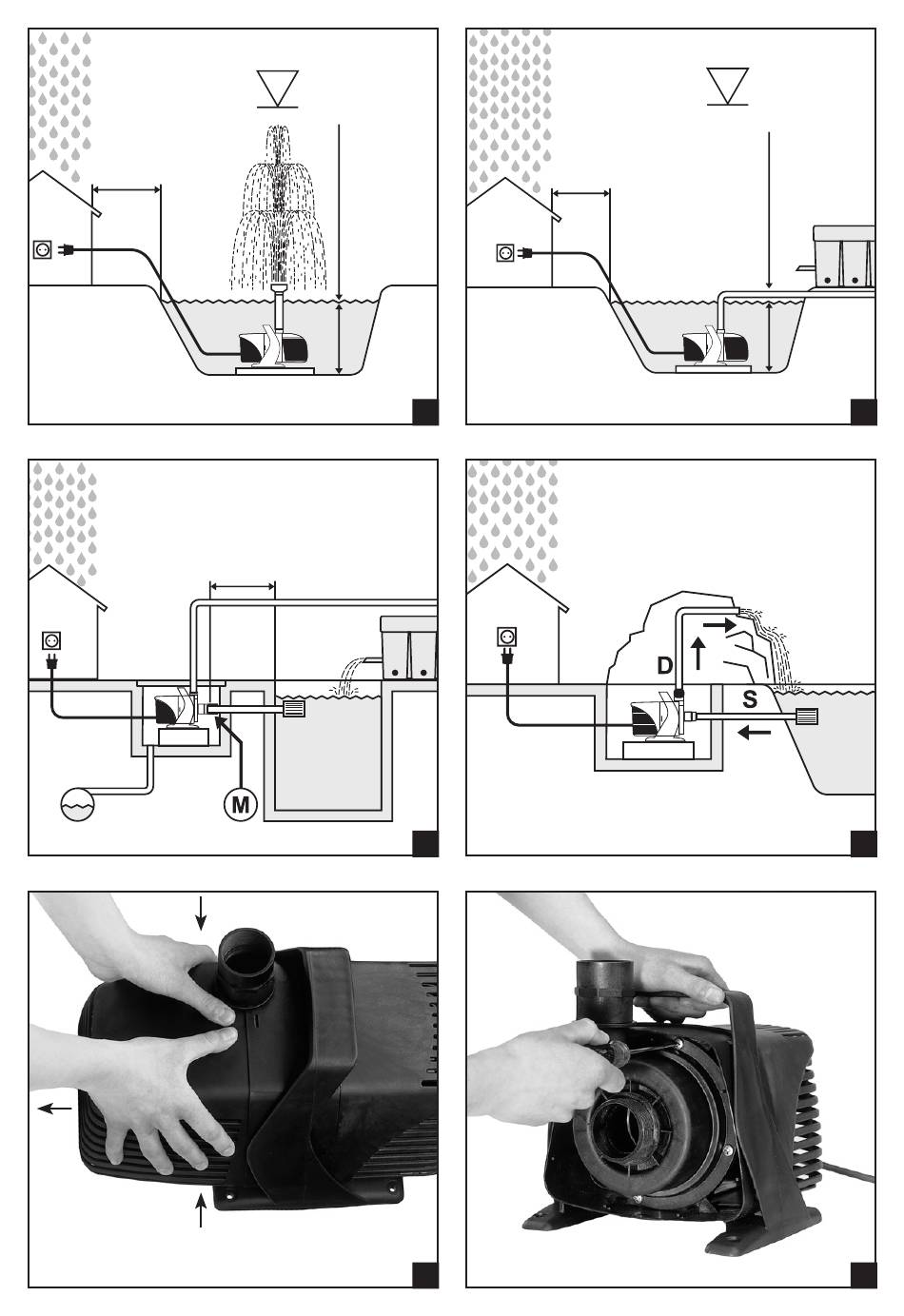 M

D

S