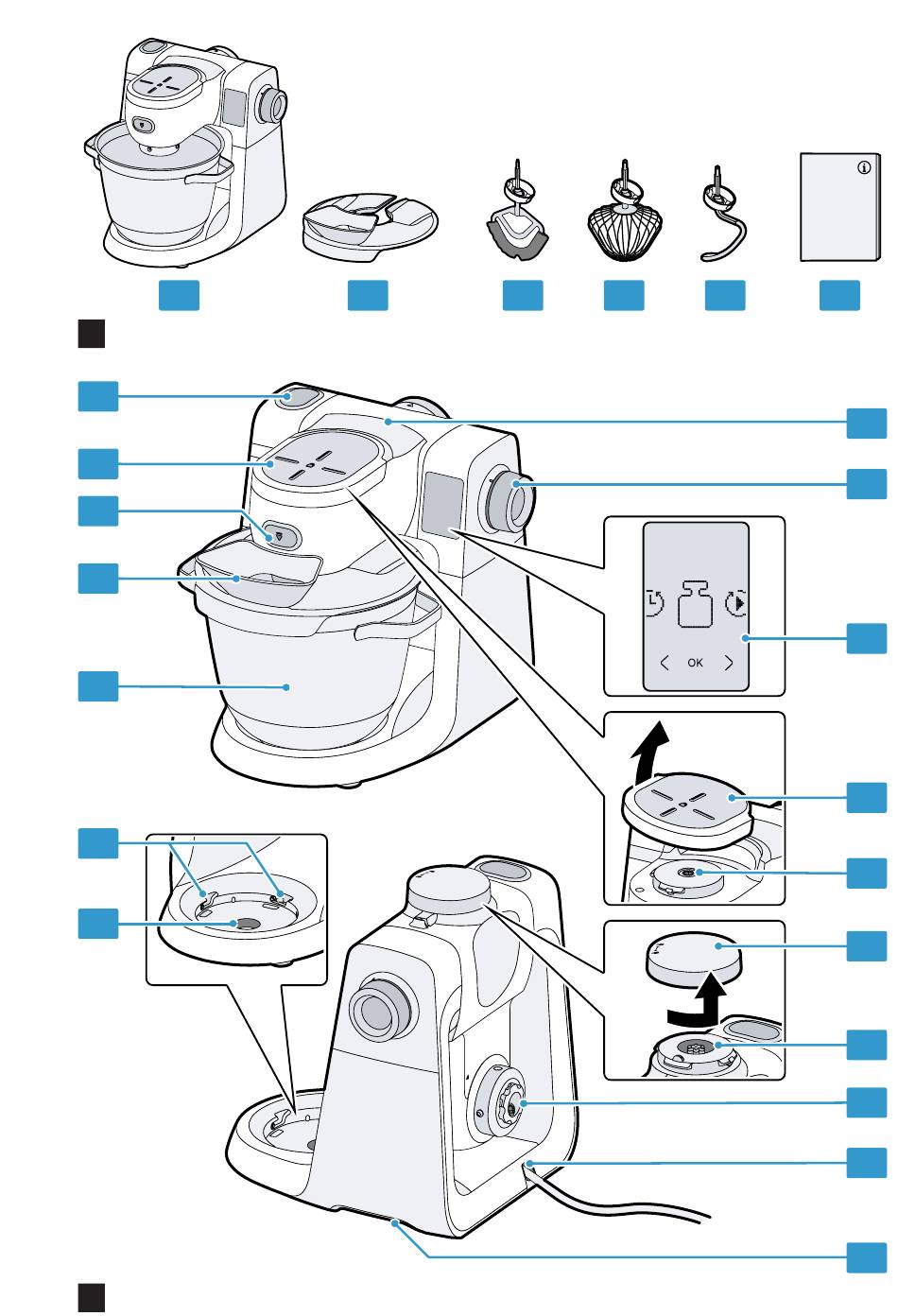 OK