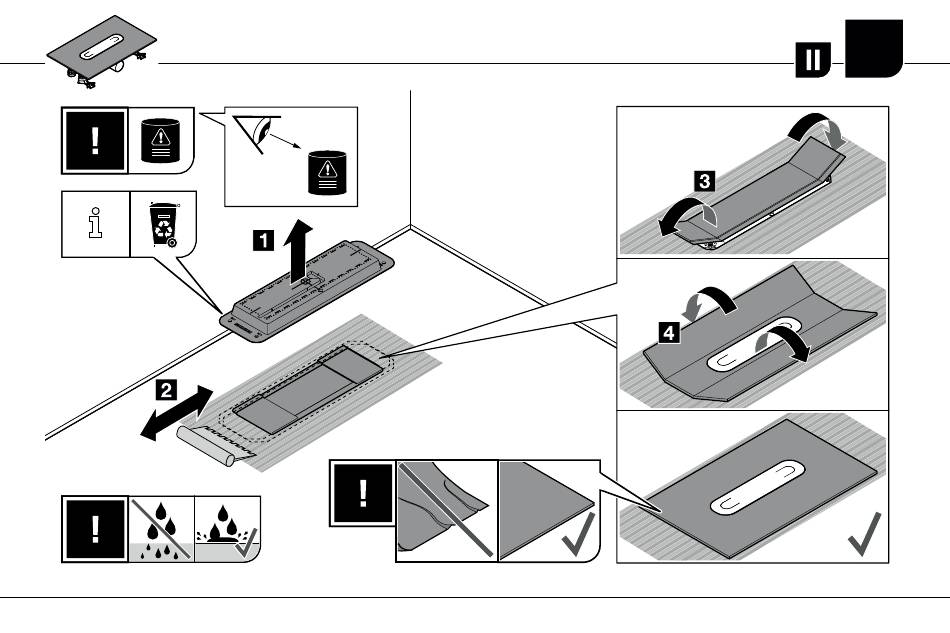 II

!

i

1

2

3

4

!

!