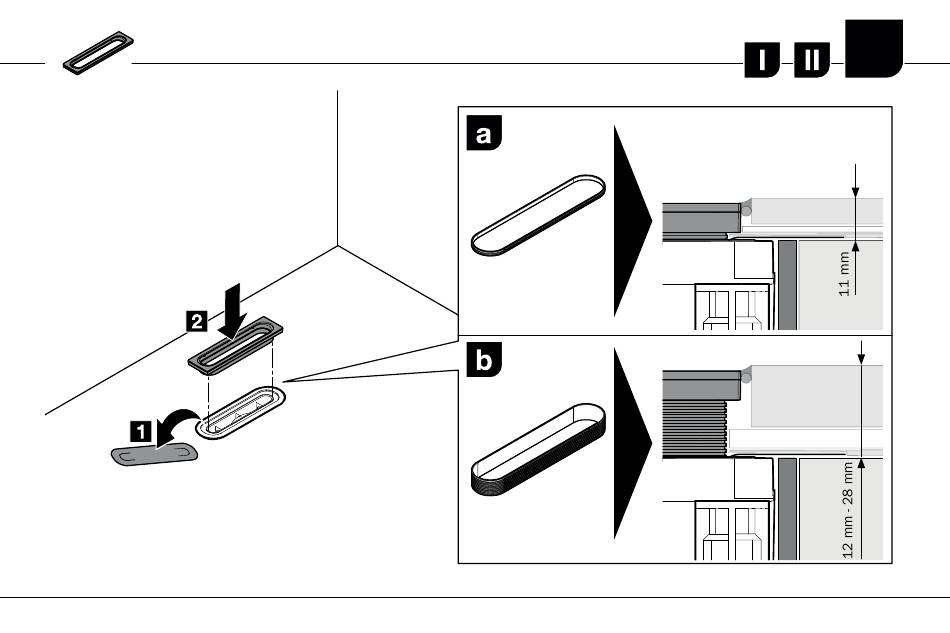 I II

2

1

a

11 mm

b

12 mm - 28 mm