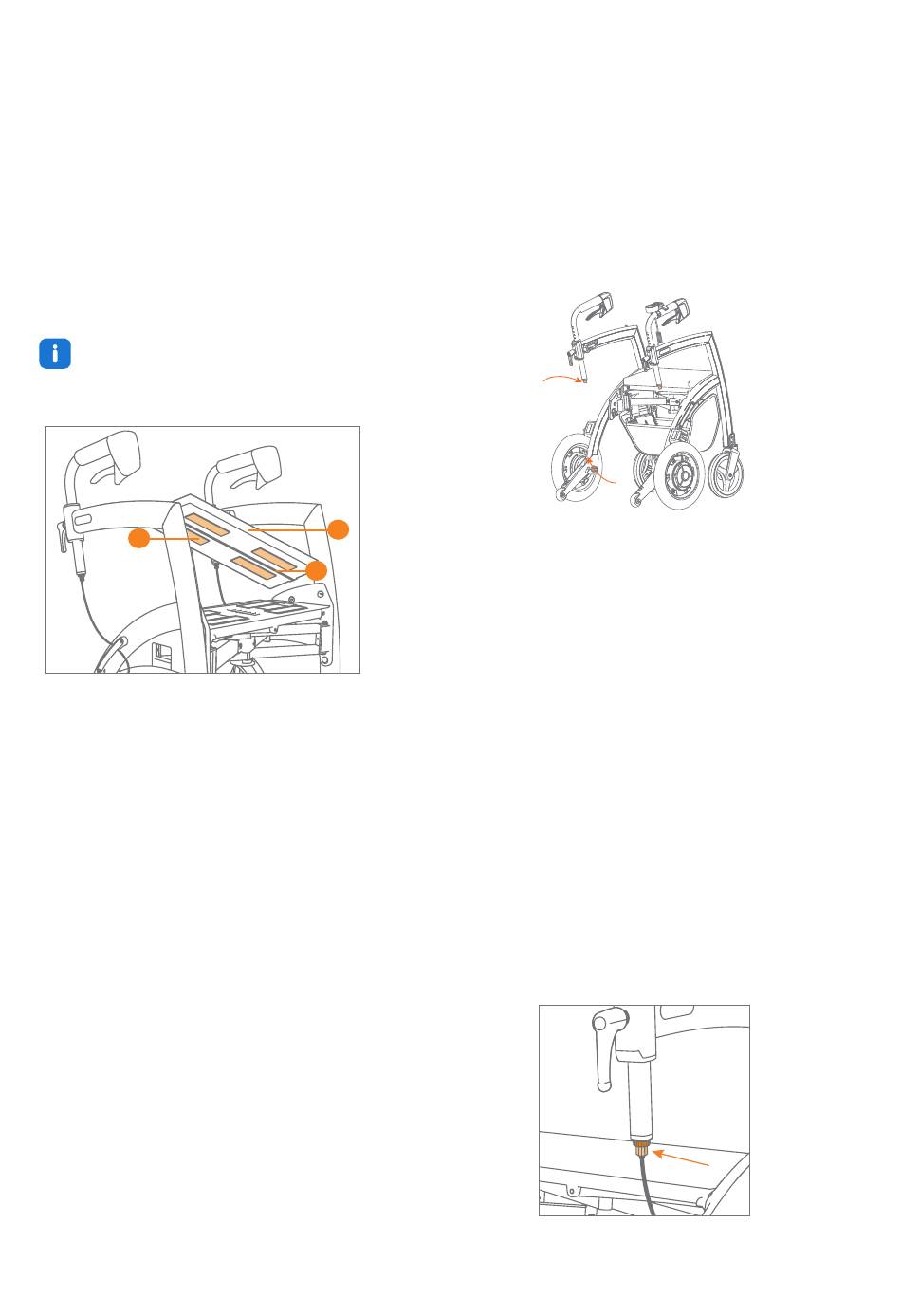 i