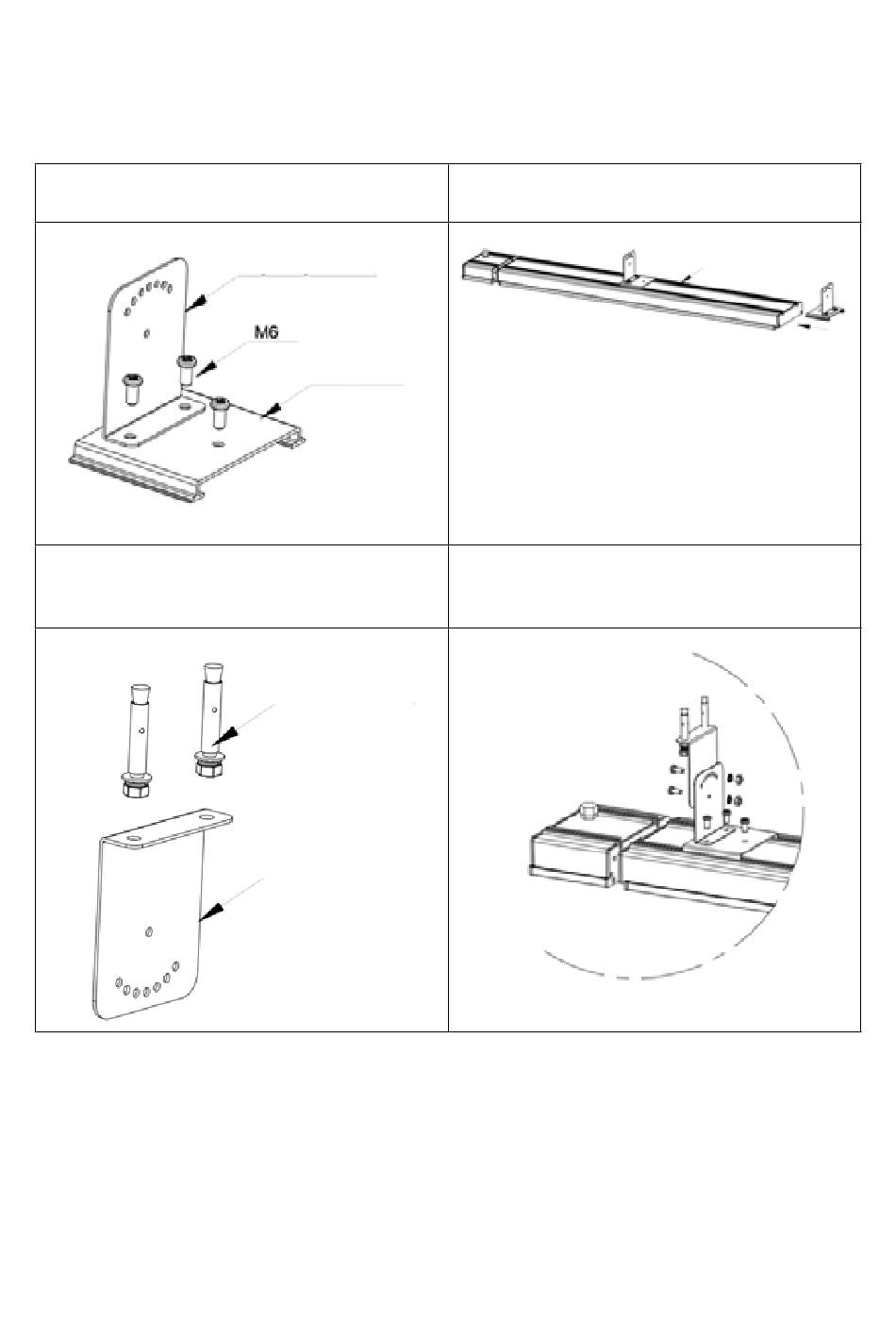 M6