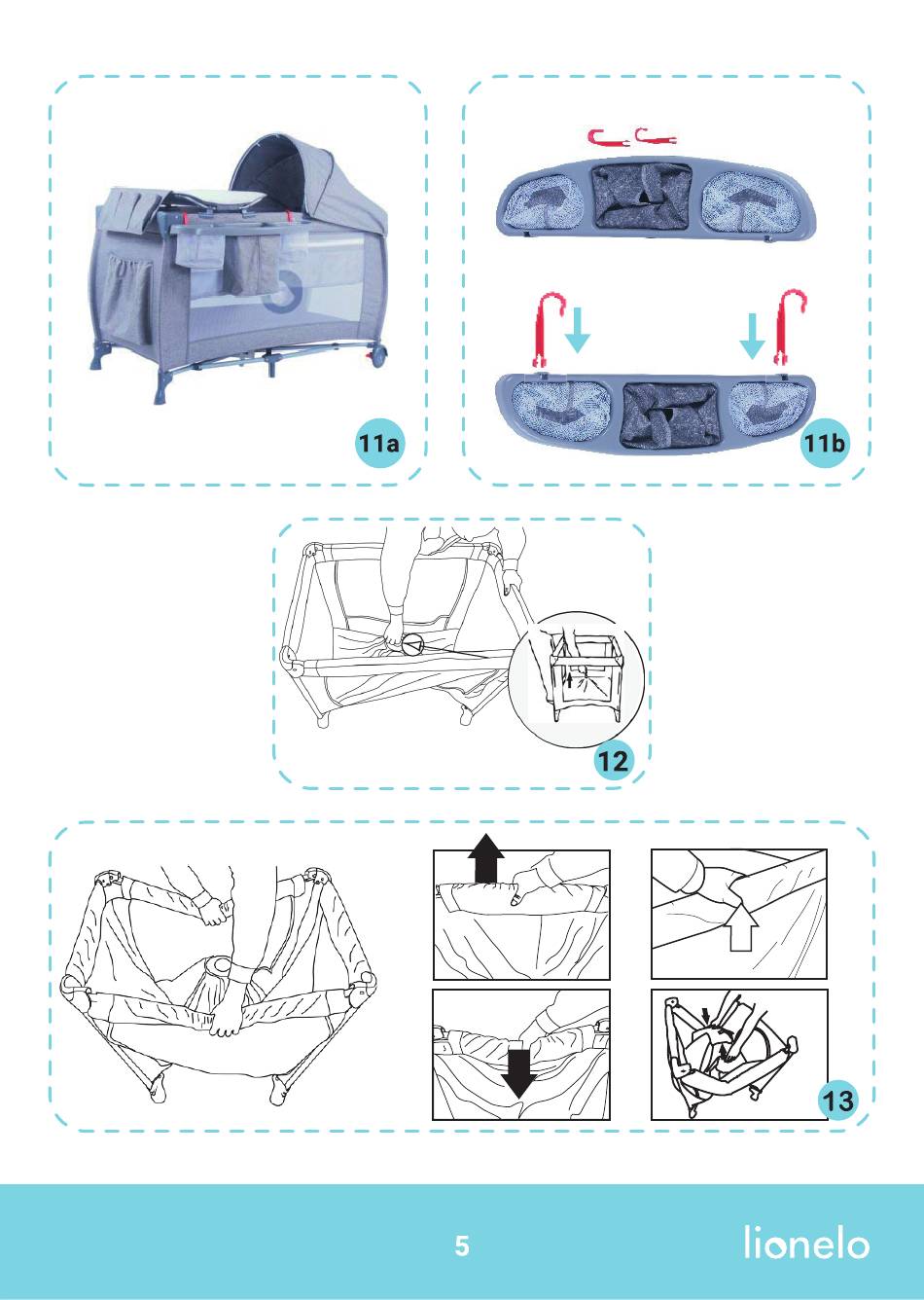 11a

11b

12

13

5

lionelo