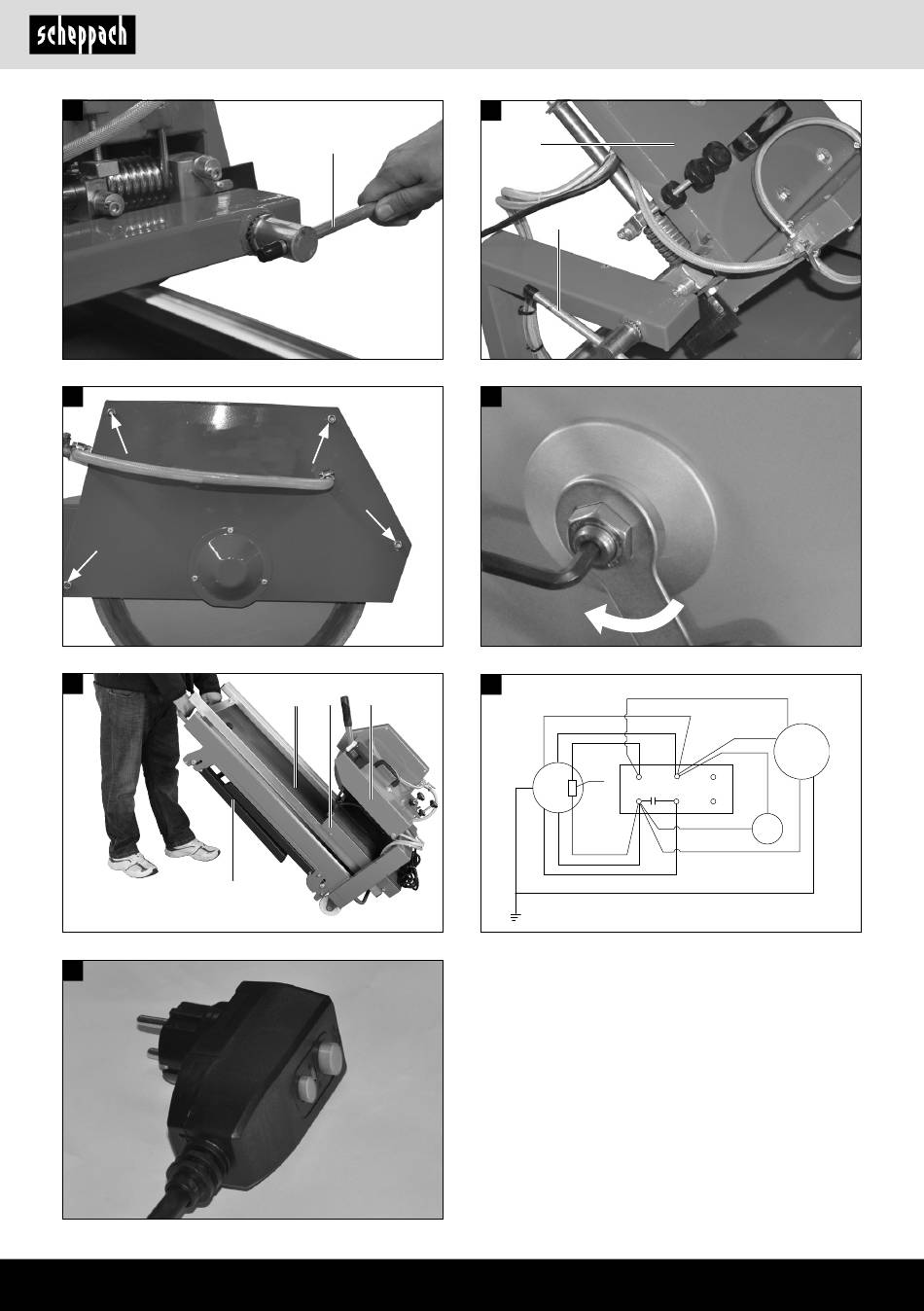 scheppach