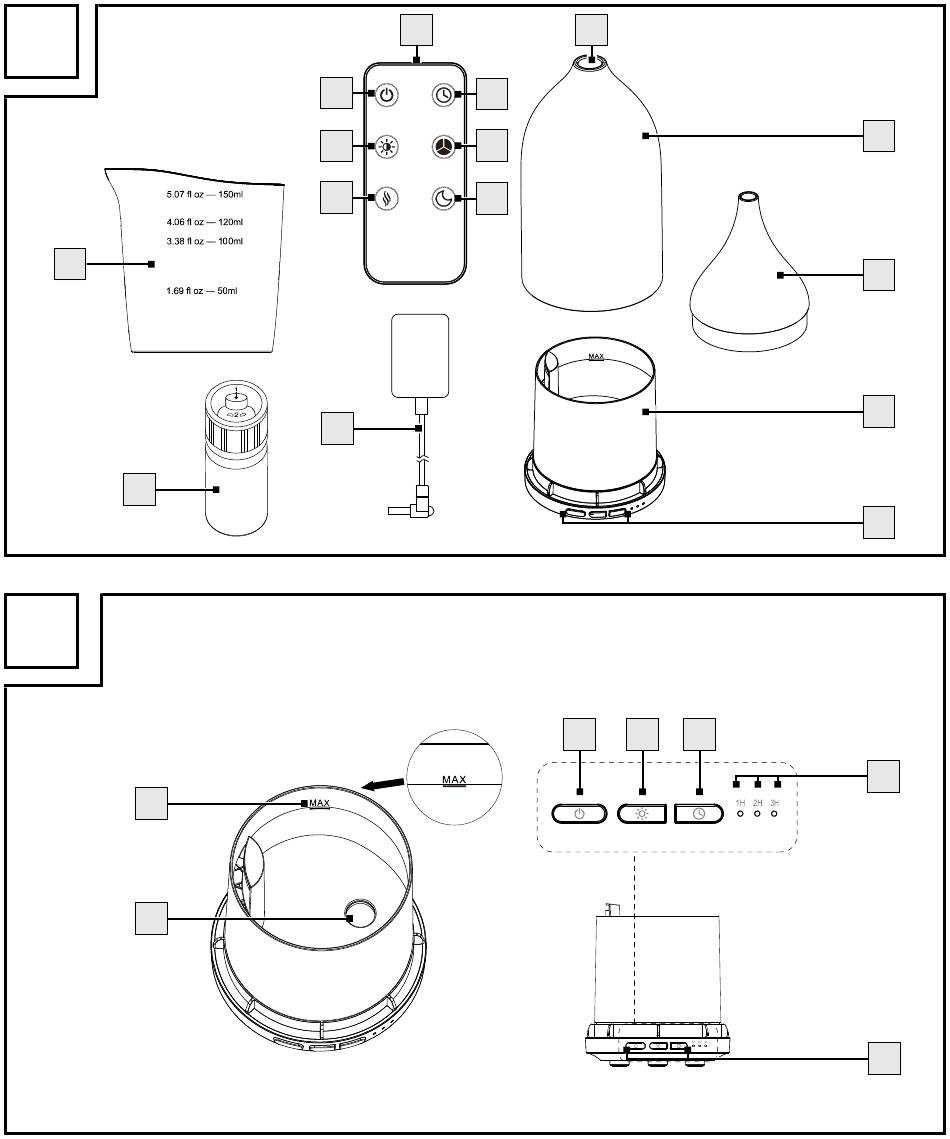 5.07 fl oz — 150ml
4.06 fl oz — 120ml
3.38 fl oz — 100ml
1.69 fl oz — 50ml

MAX

MAX

MAX

1H 2H 3H