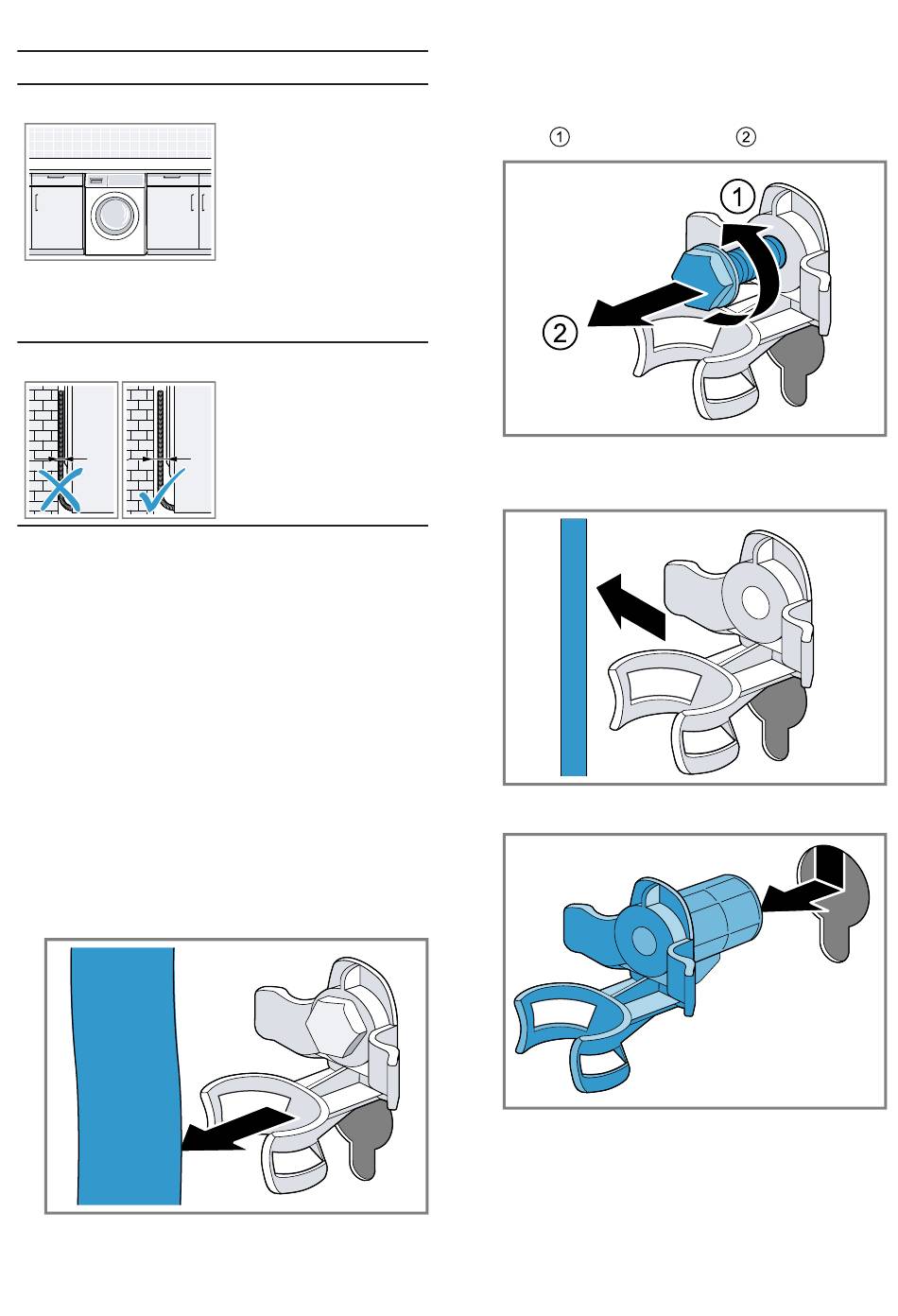 ①

②

①

②