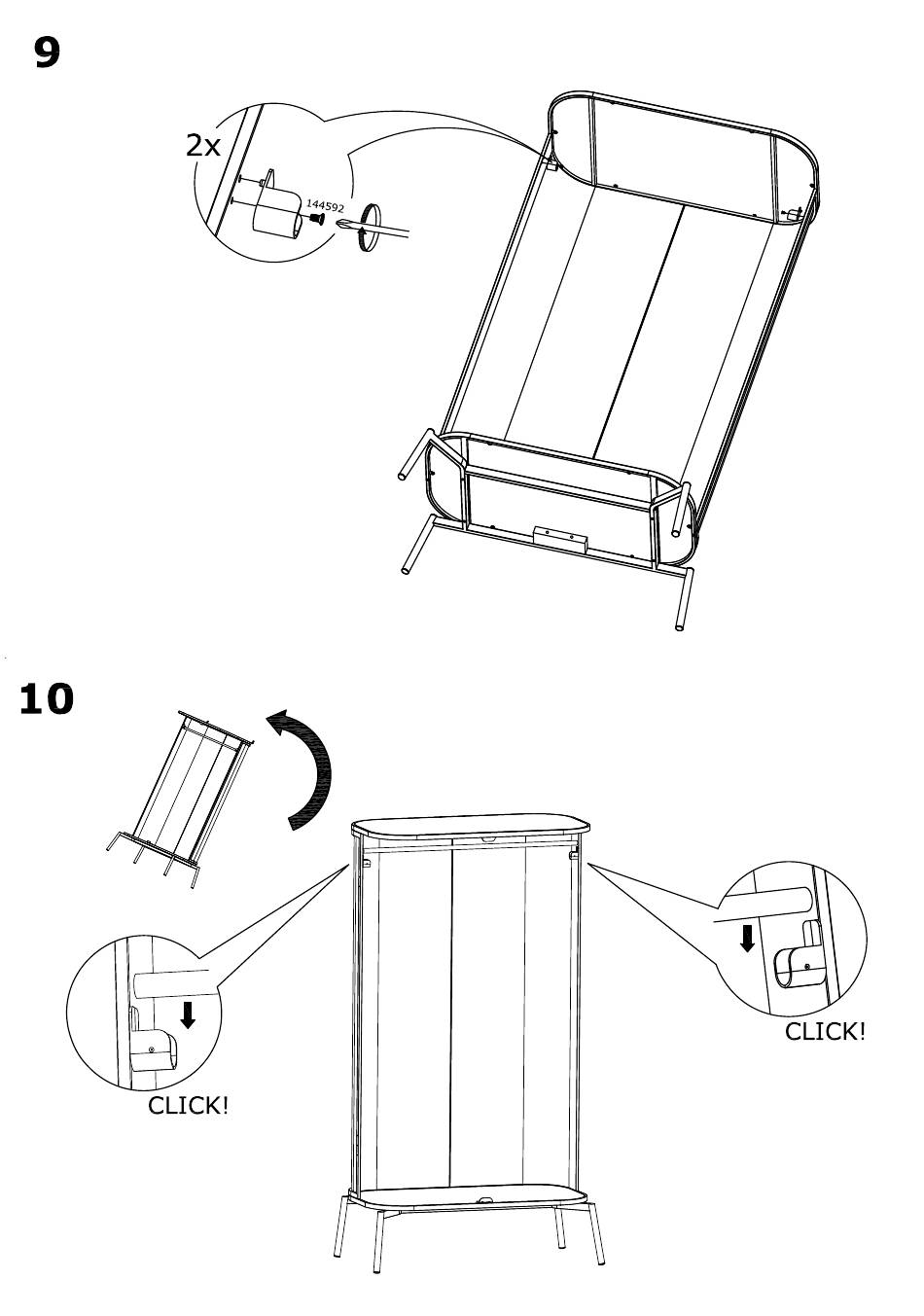 9

2x

144592

10

CLICK!

CLICK!