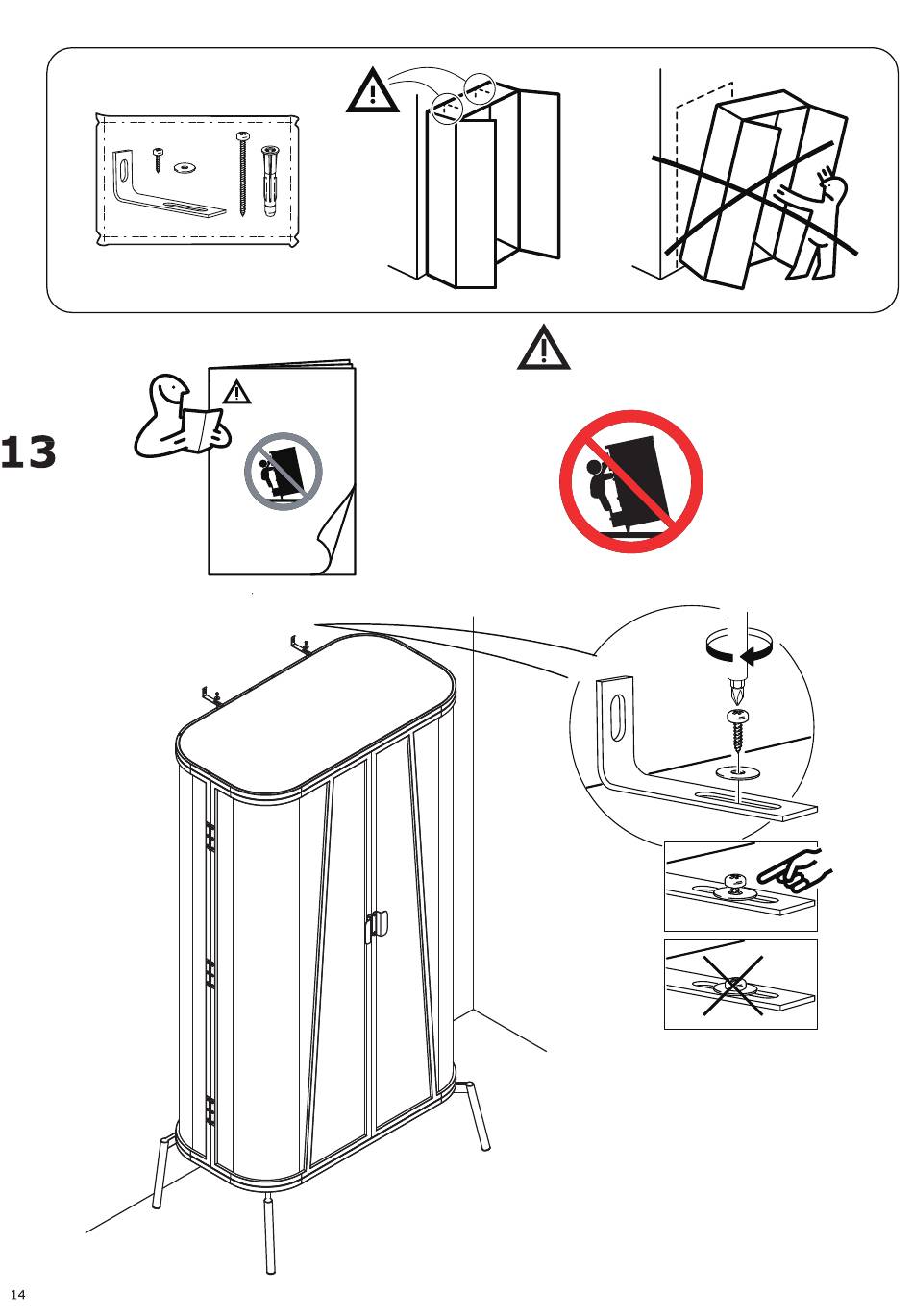 13

14