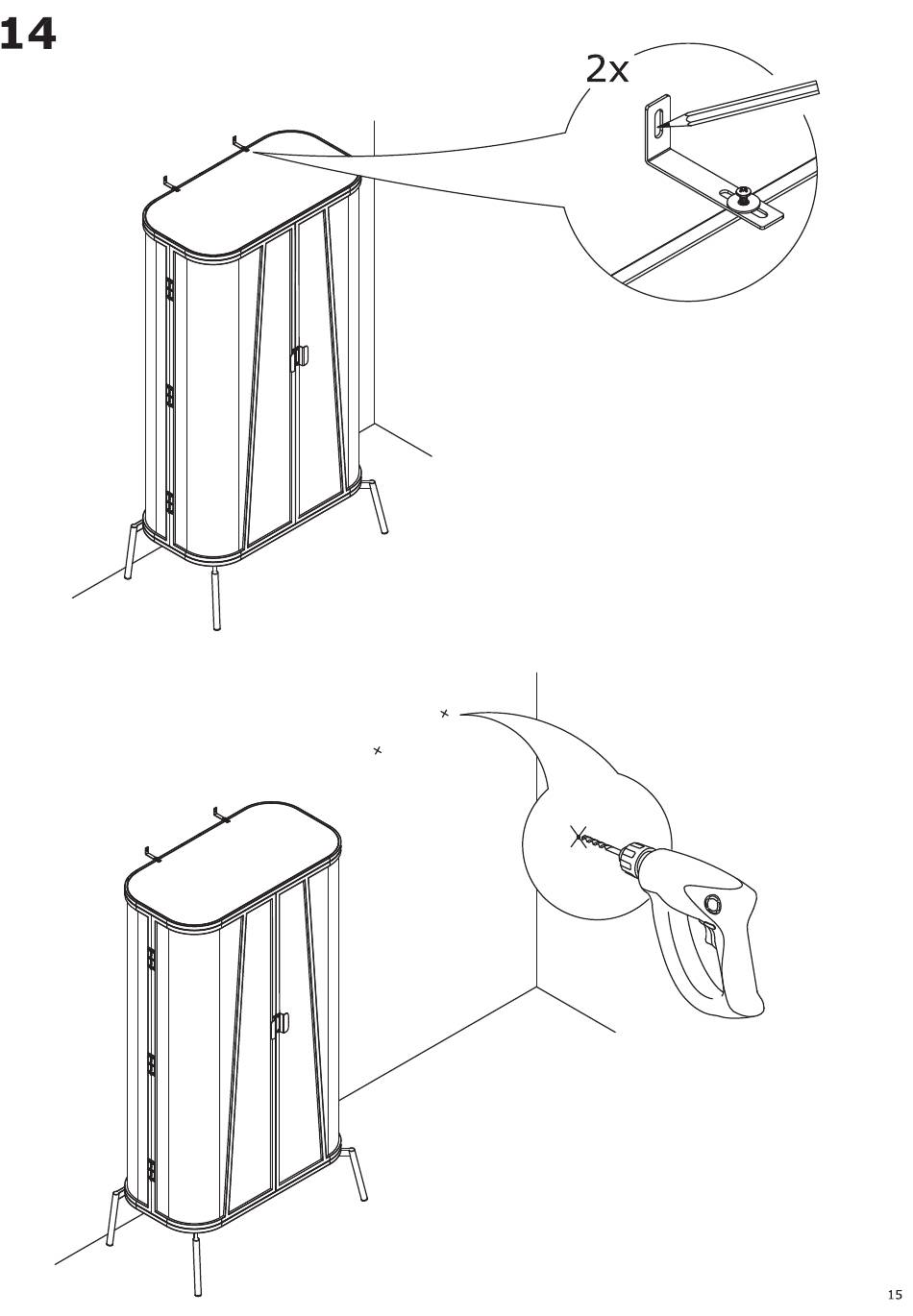 14

2x

15