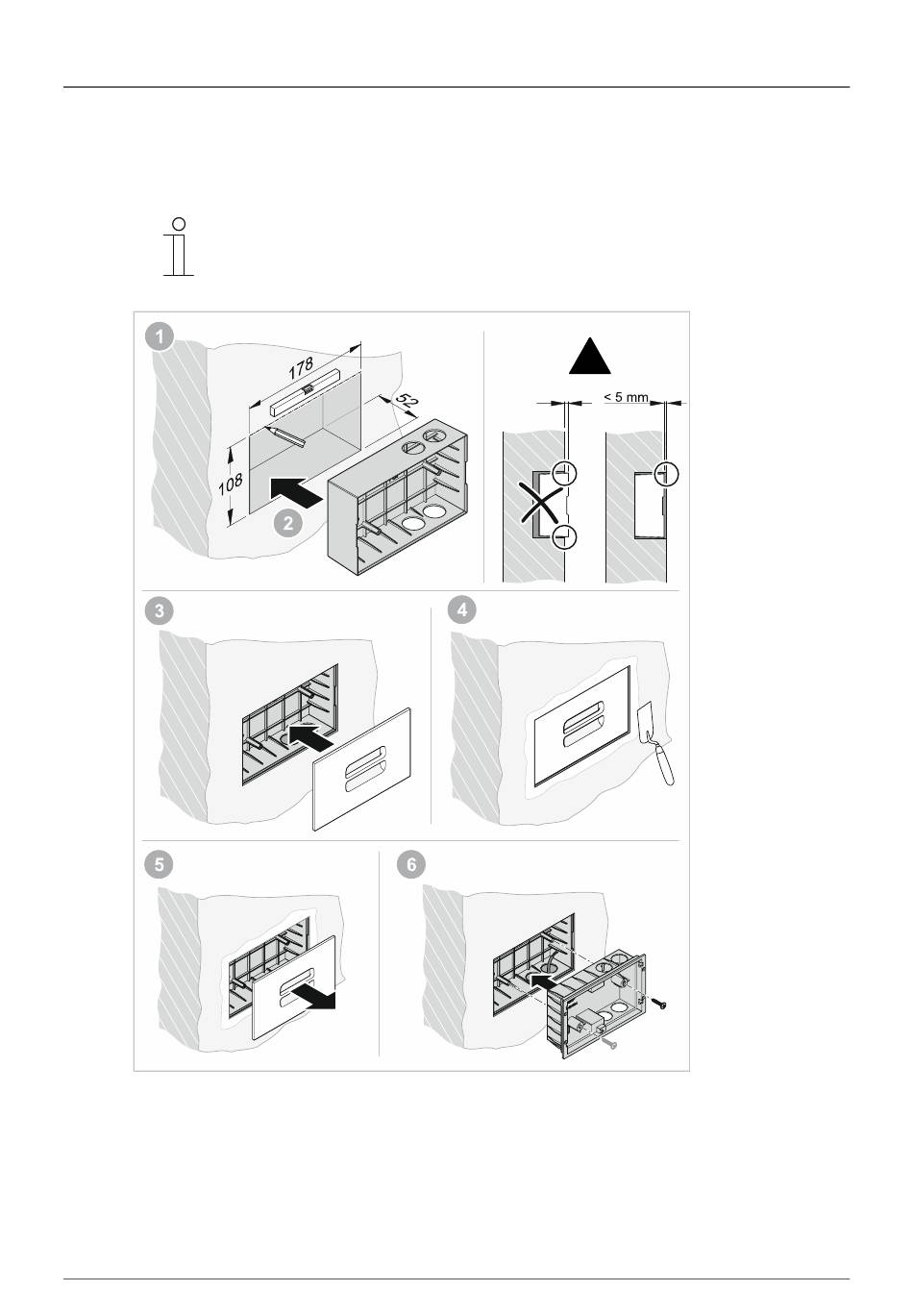 1
178
52
108
2
< 5 mm
3
4
5
6